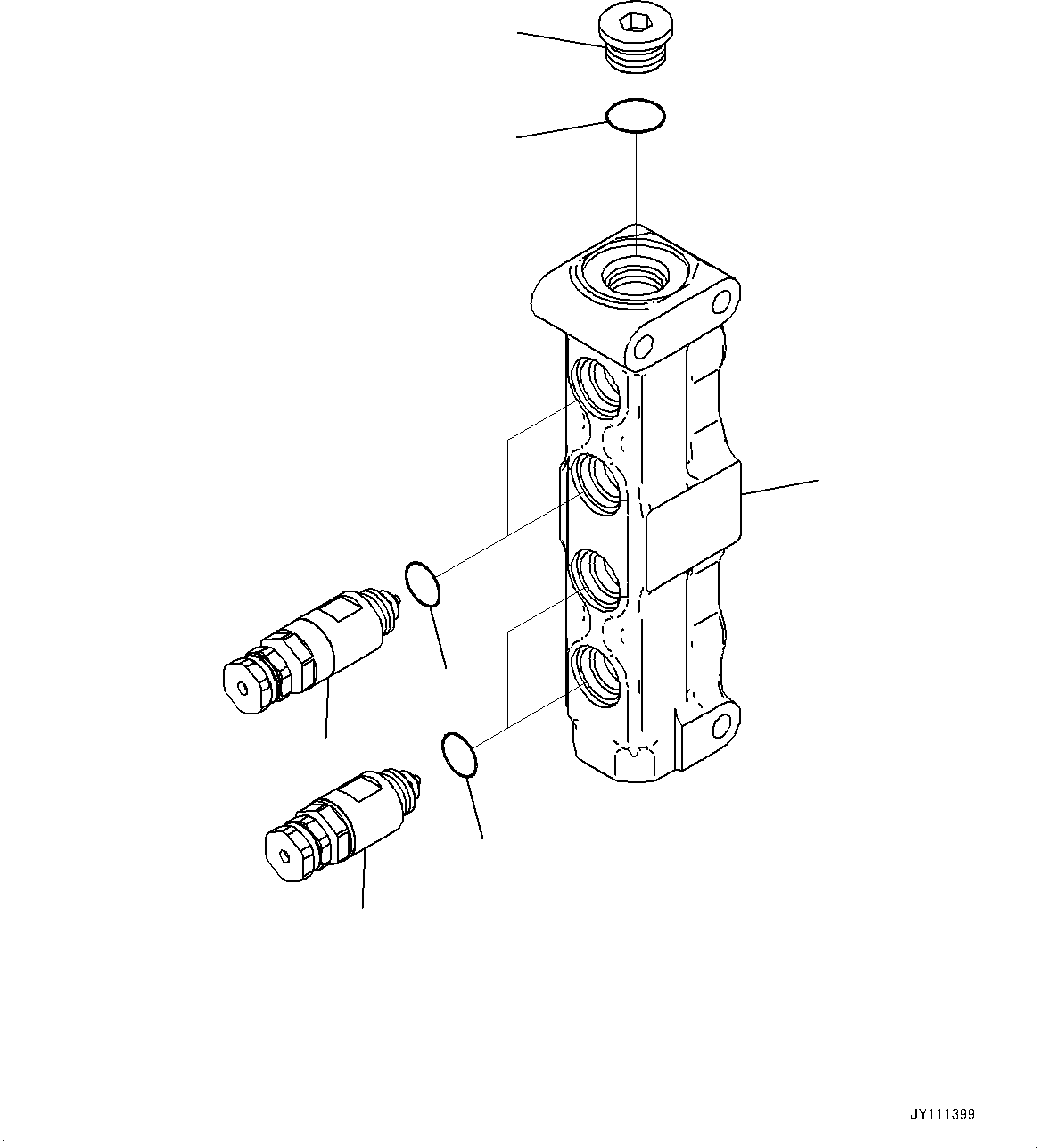 JY111399