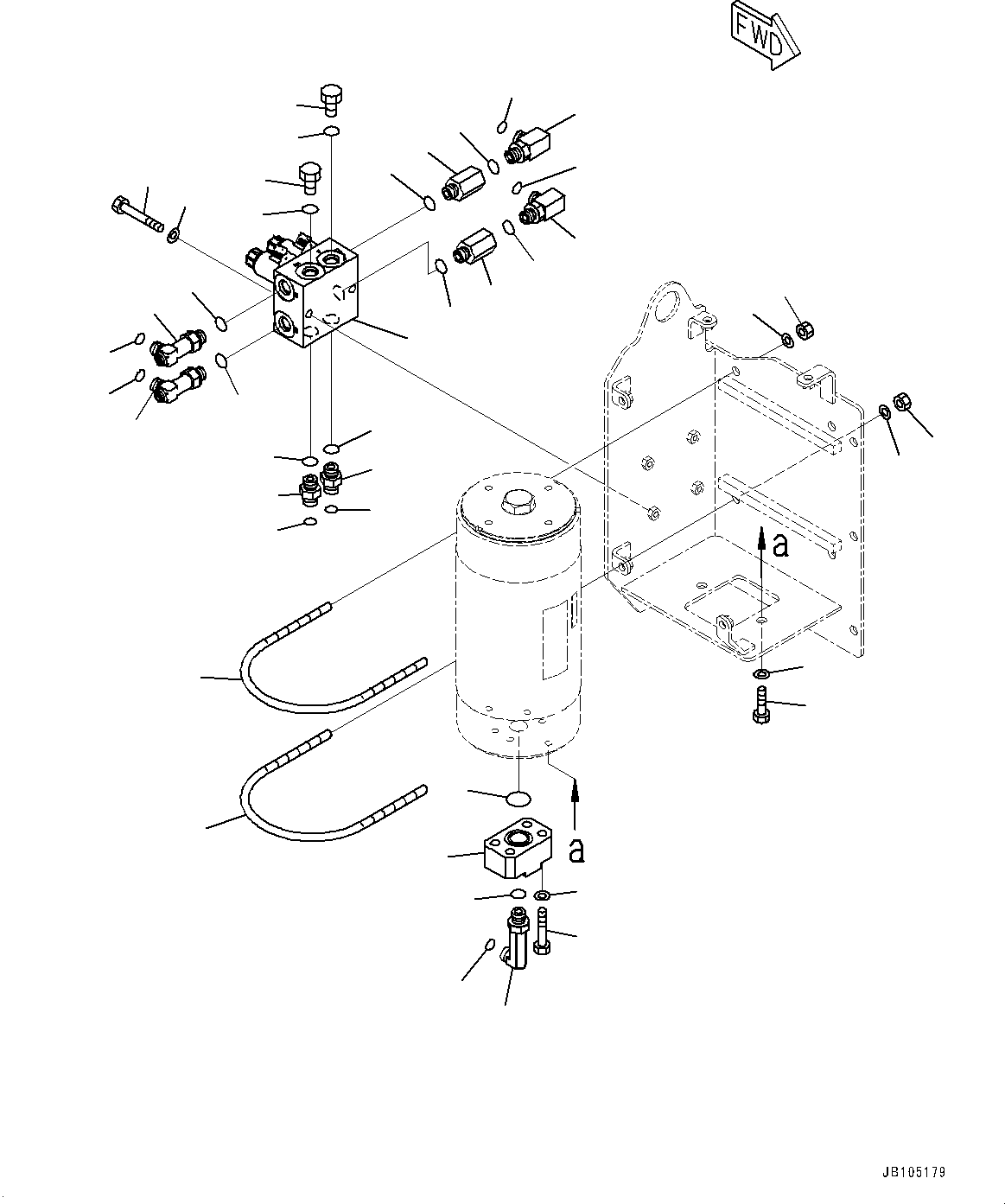 FWD

a

a

JB105179