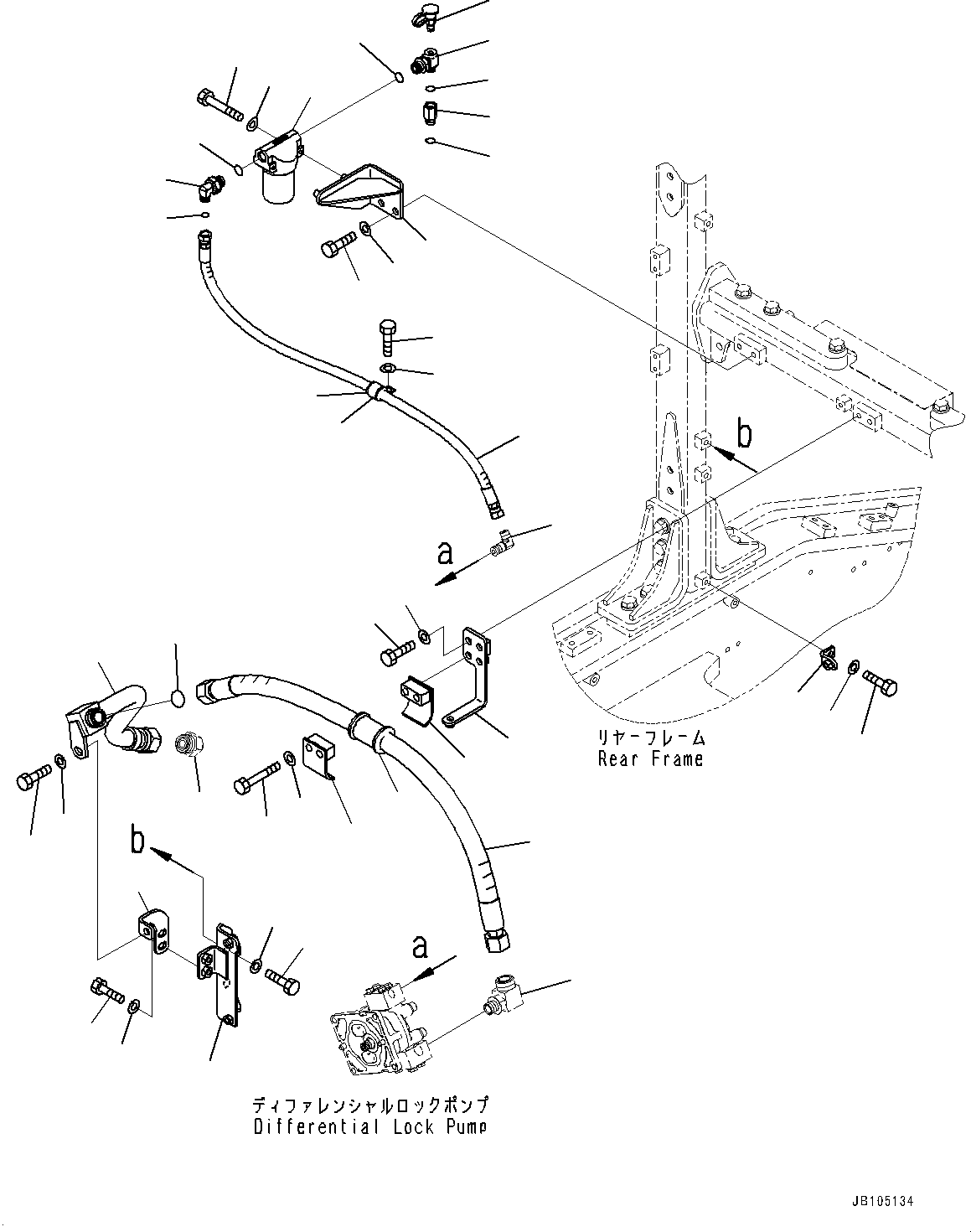 b

a

リヤーフレーム
Rear Frame

b

a

ディファレンシャルロックポンプ
Differential Lock Pump

JB105134