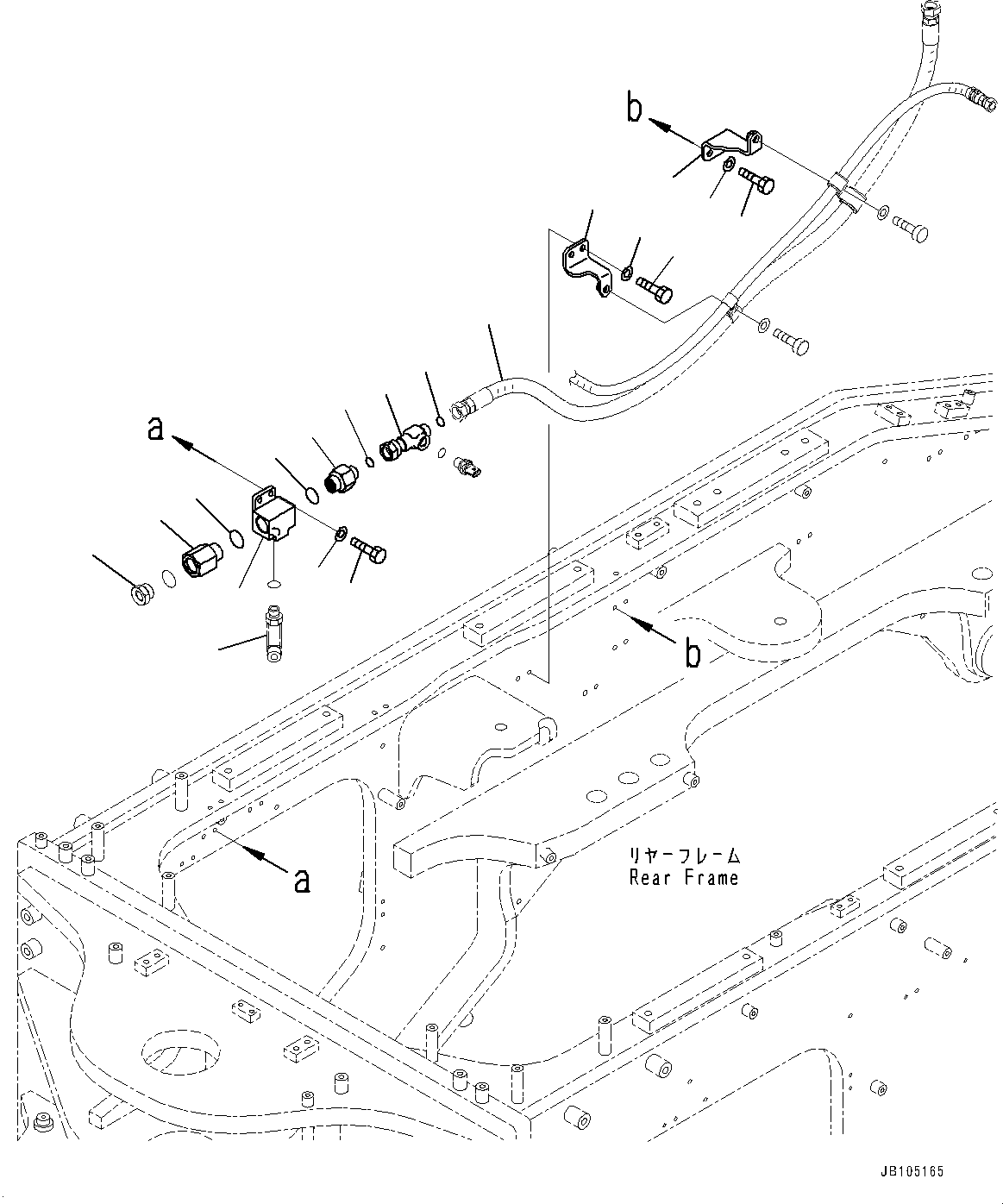 b

a

b

a

リヤーフレーム
Rear Frame

JB105165