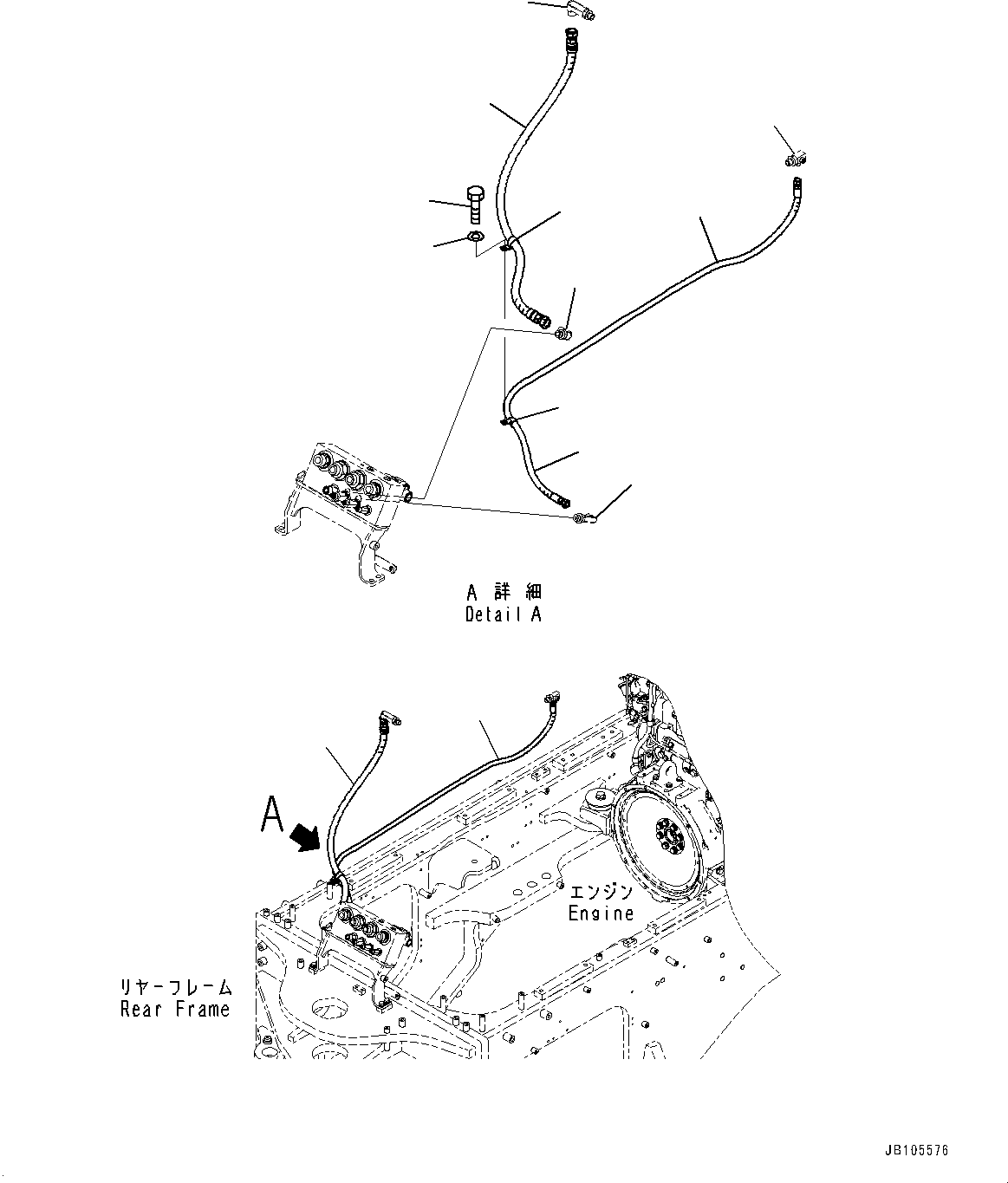 A 詳 細
Detail A

A

エンジン
Engine

リヤーフレーム
Rear Frame

JB105576