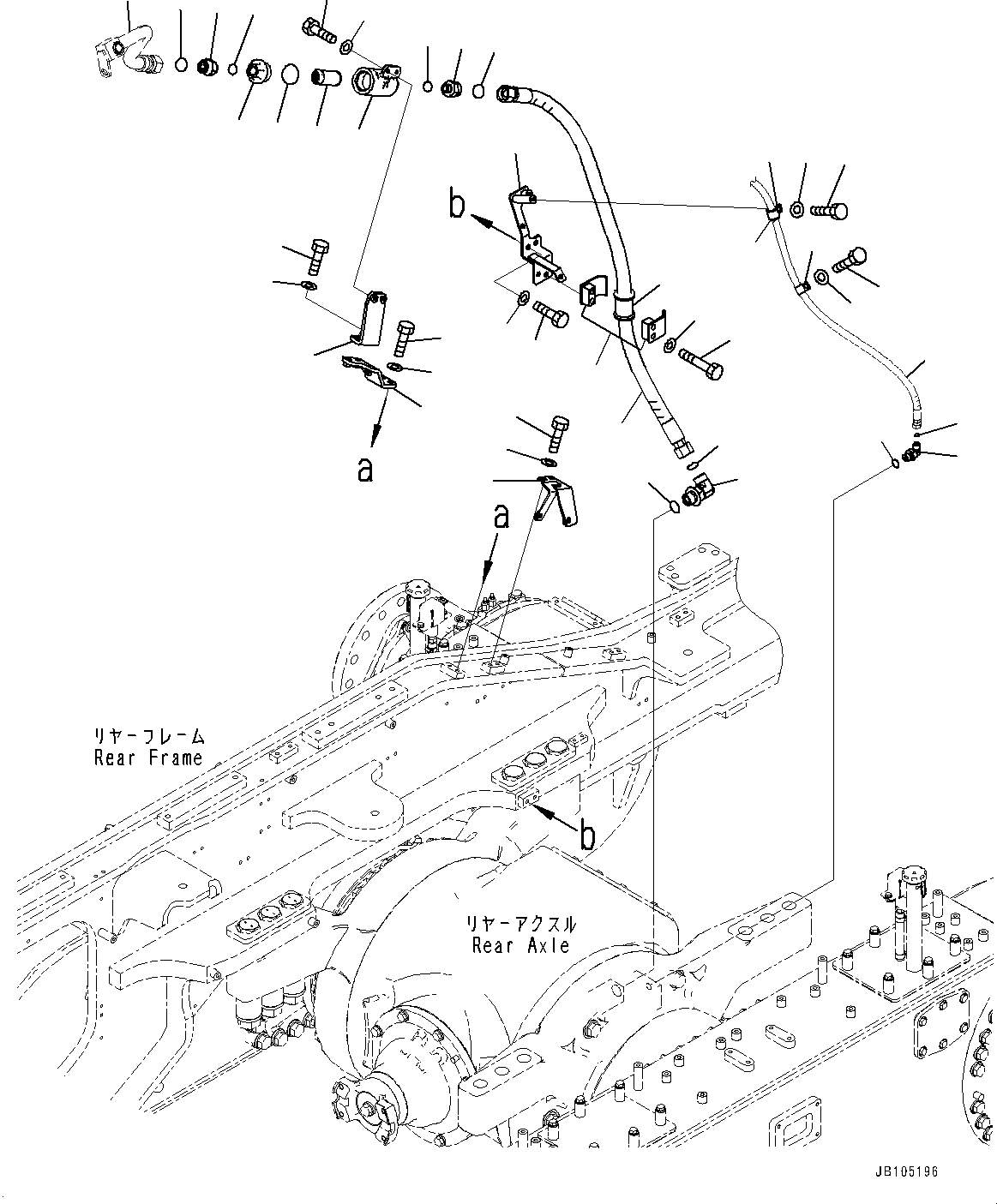 b

a

a

リヤーフレーム
Rear Frame

b

リヤーアクスル
Rear Axle

JB105196