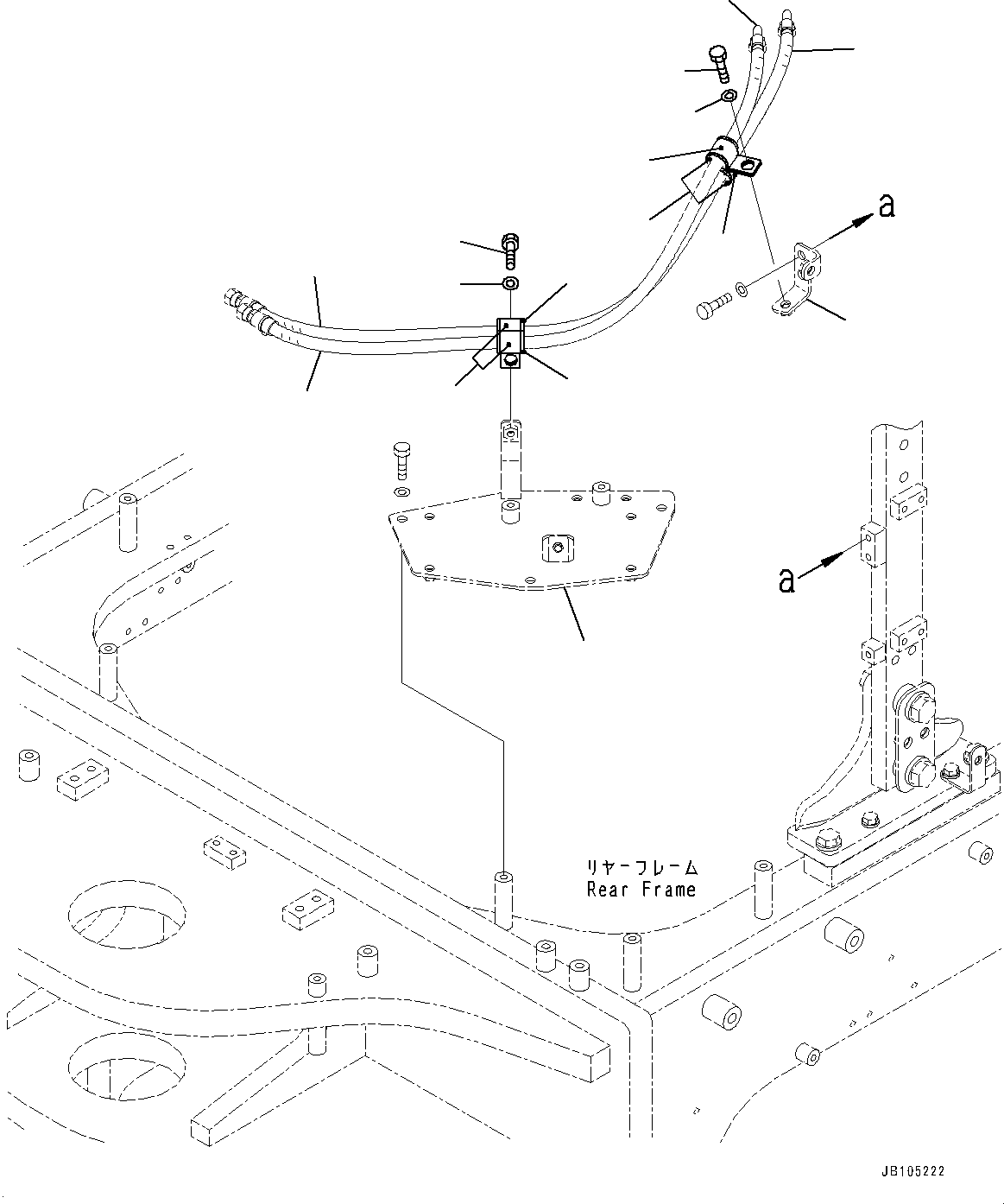 a

a

リヤーフレーム
Rear Frame

JB105222