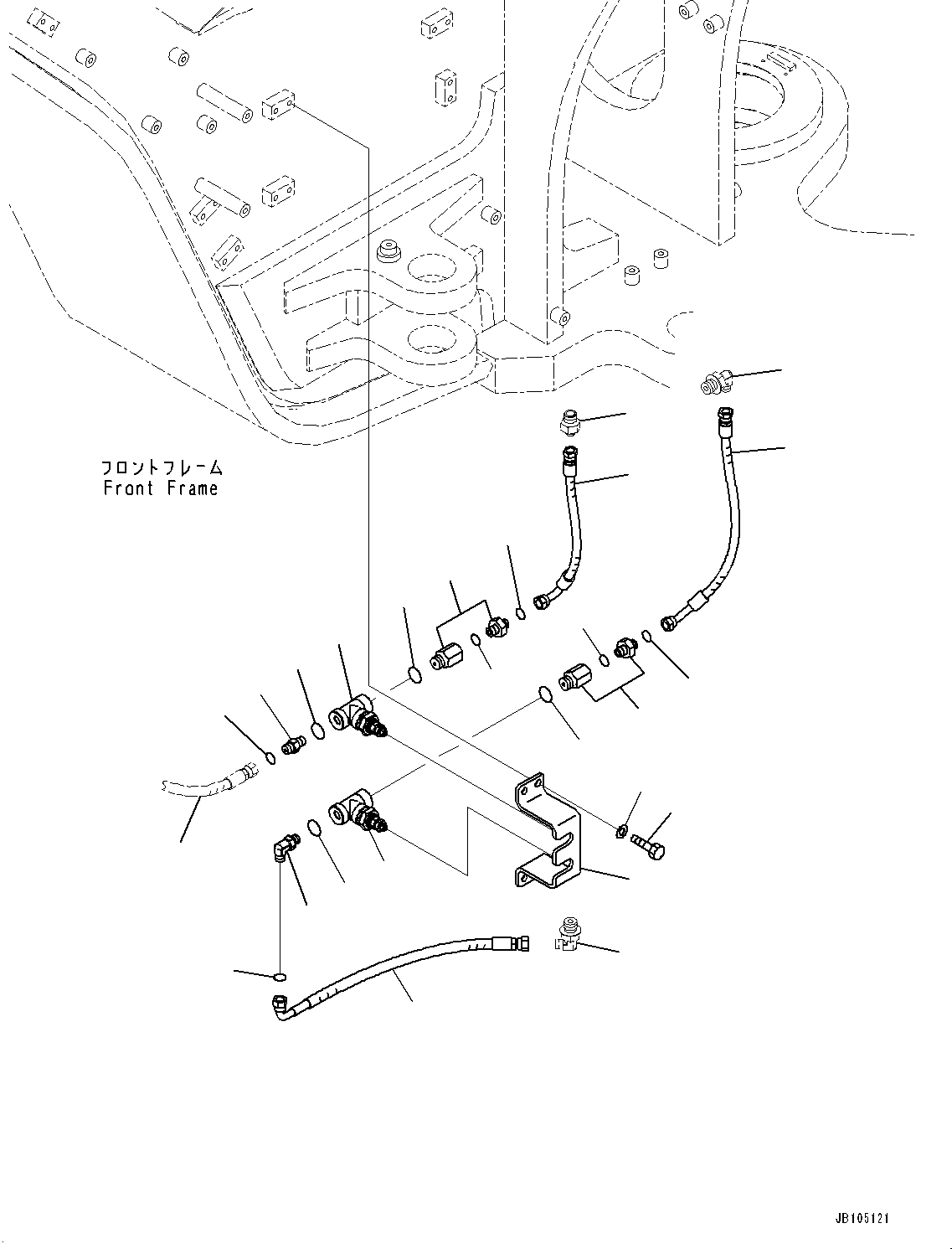 フロントフレーム
Front Frame

JB105121