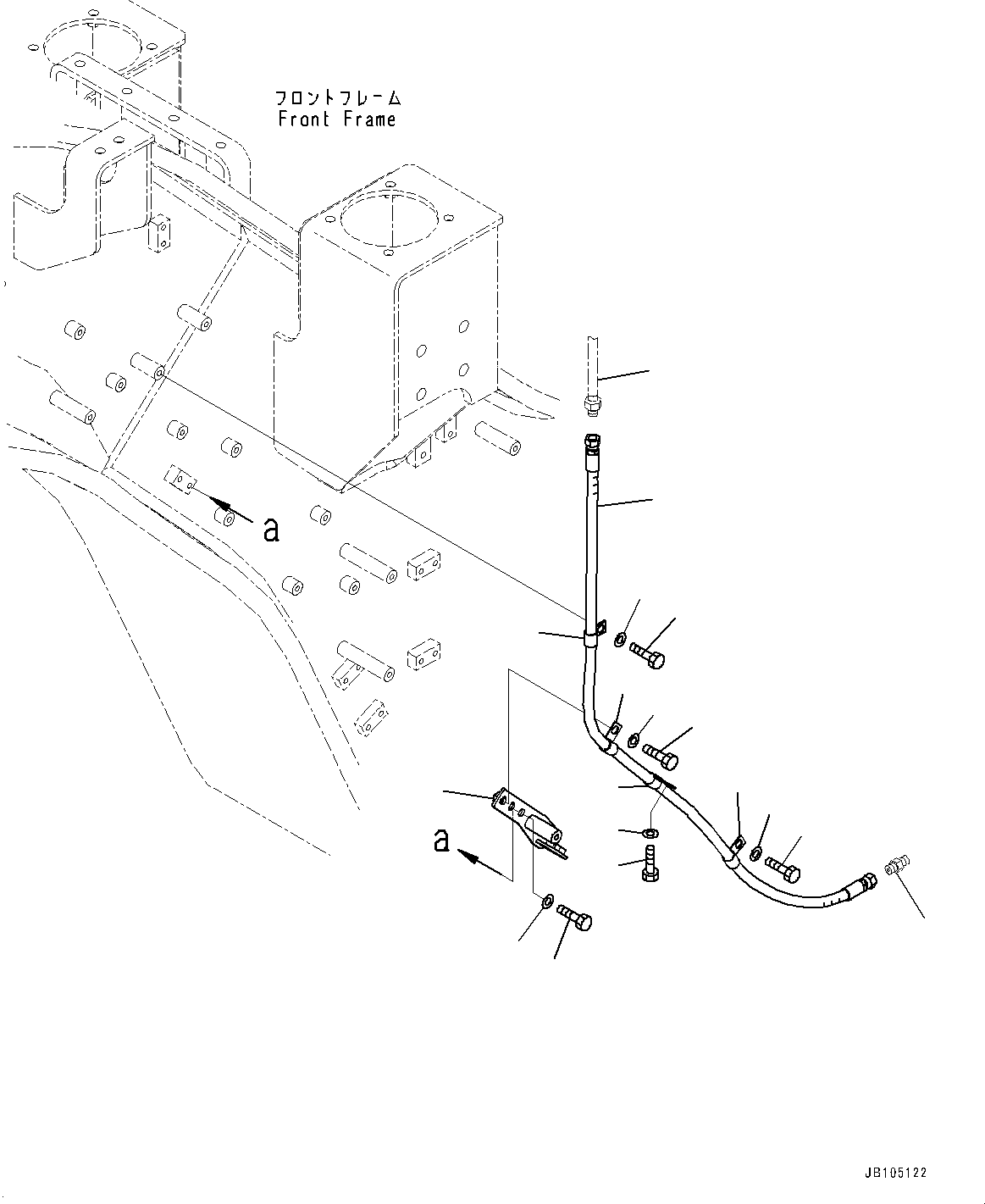 フロントフレーム
Front Frame

a

a

JB105122