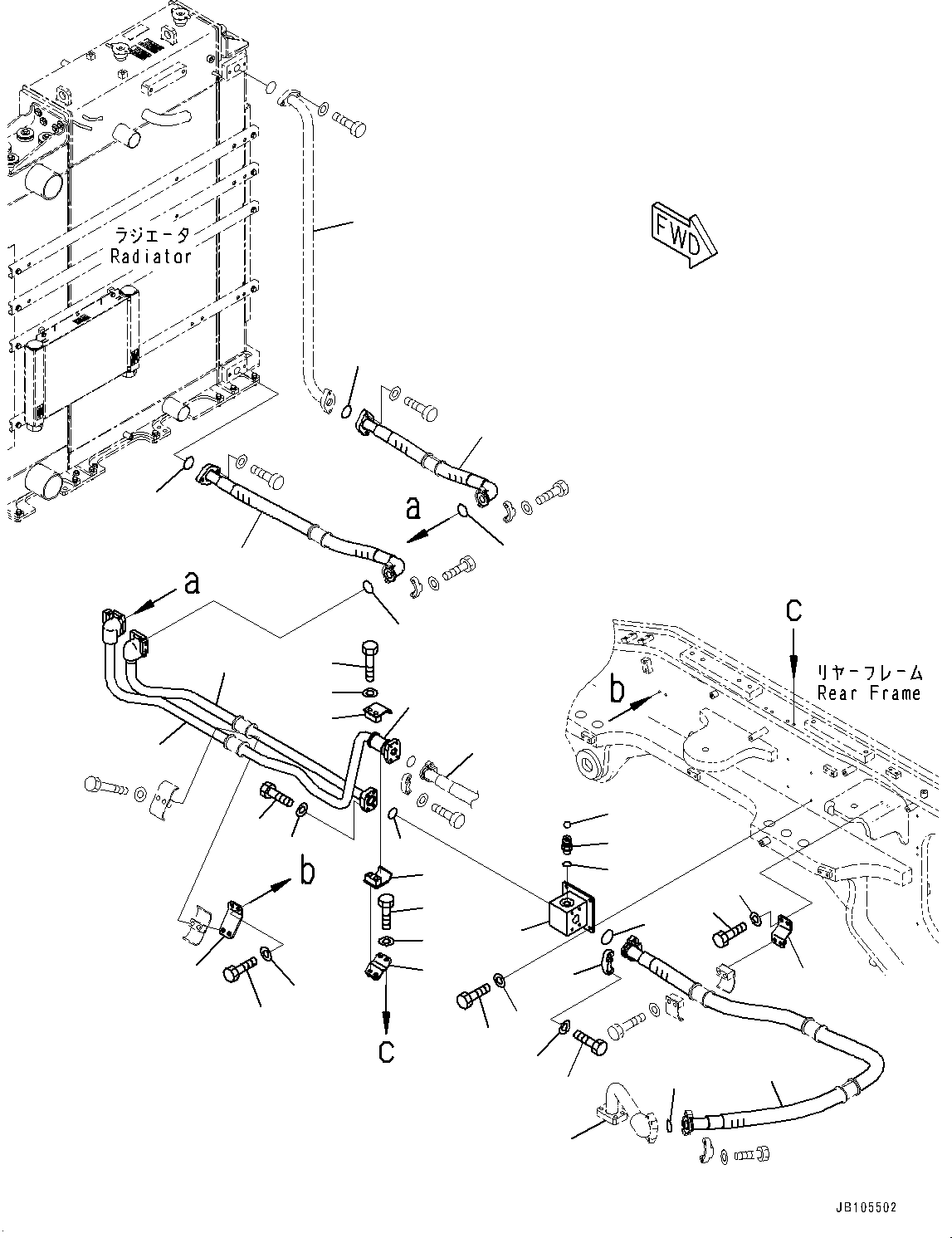 ラジエータ
Radiator

FWD

a

a

c

リヤーフレーム
Rear Frame

b

b

c

JB105502