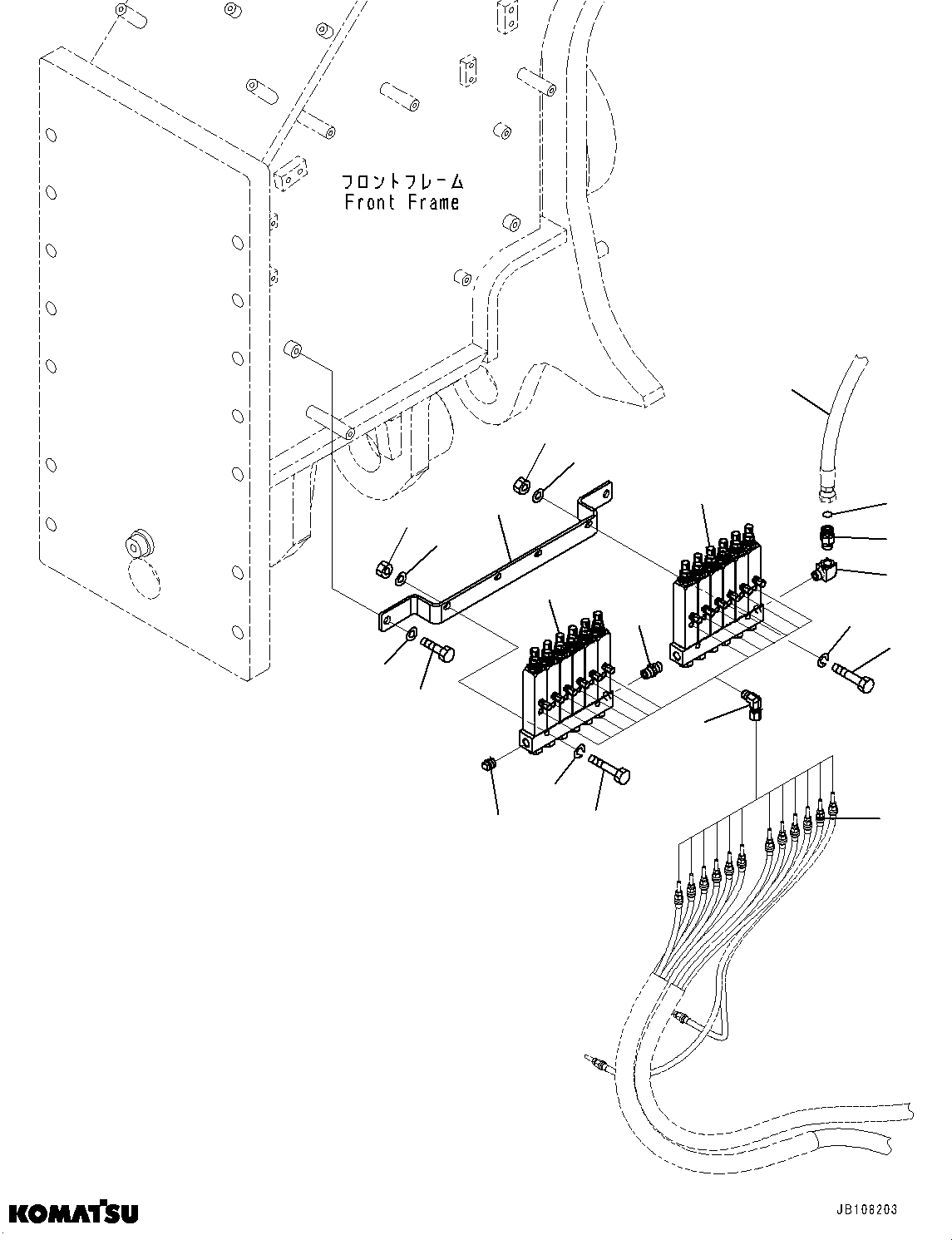 フロントフレーム
Front Frame

KOMATSU

JB108203