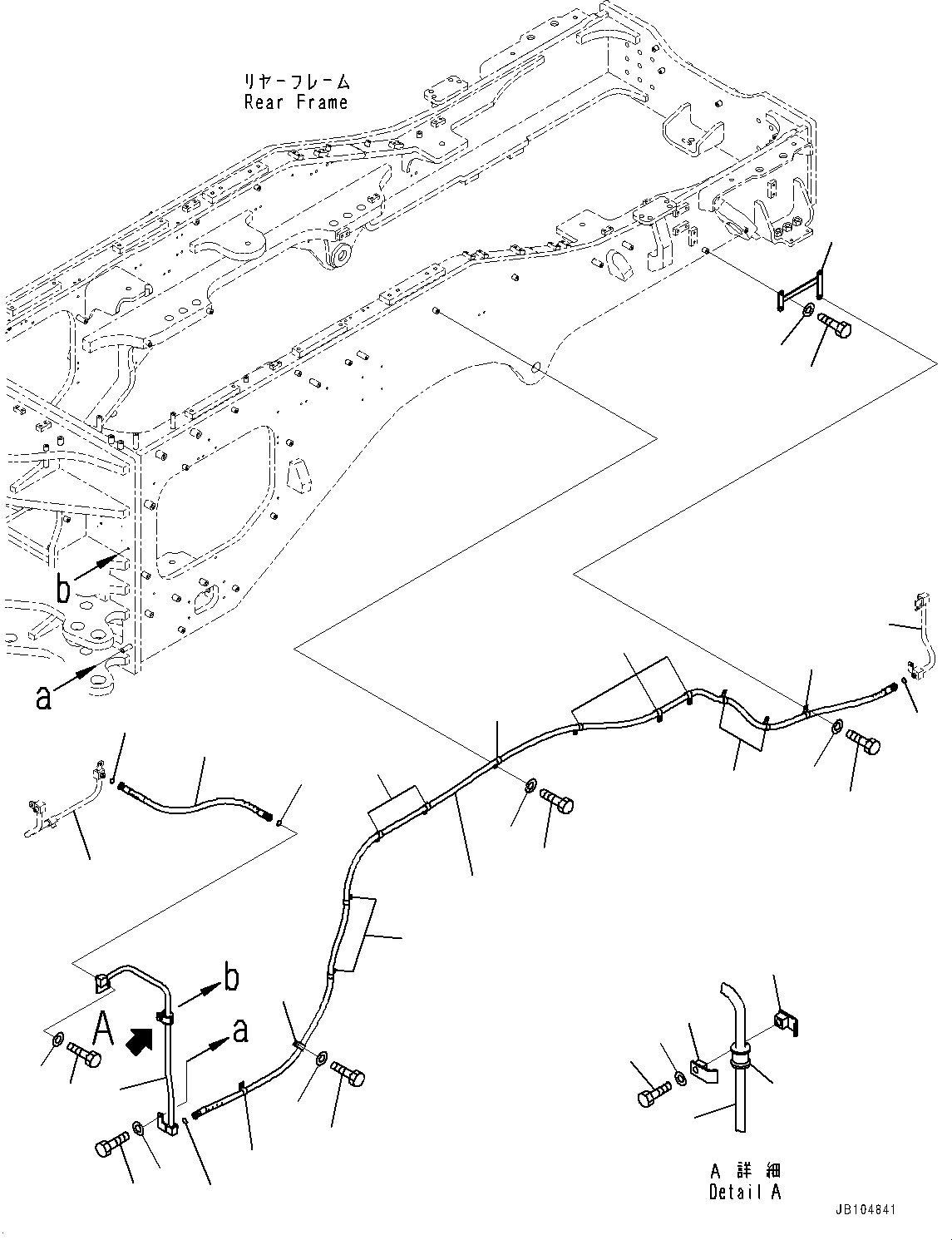 リヤーフレーム
Rear Frame

b

a

b

A

a

A 詳細
Detail A

JB104841