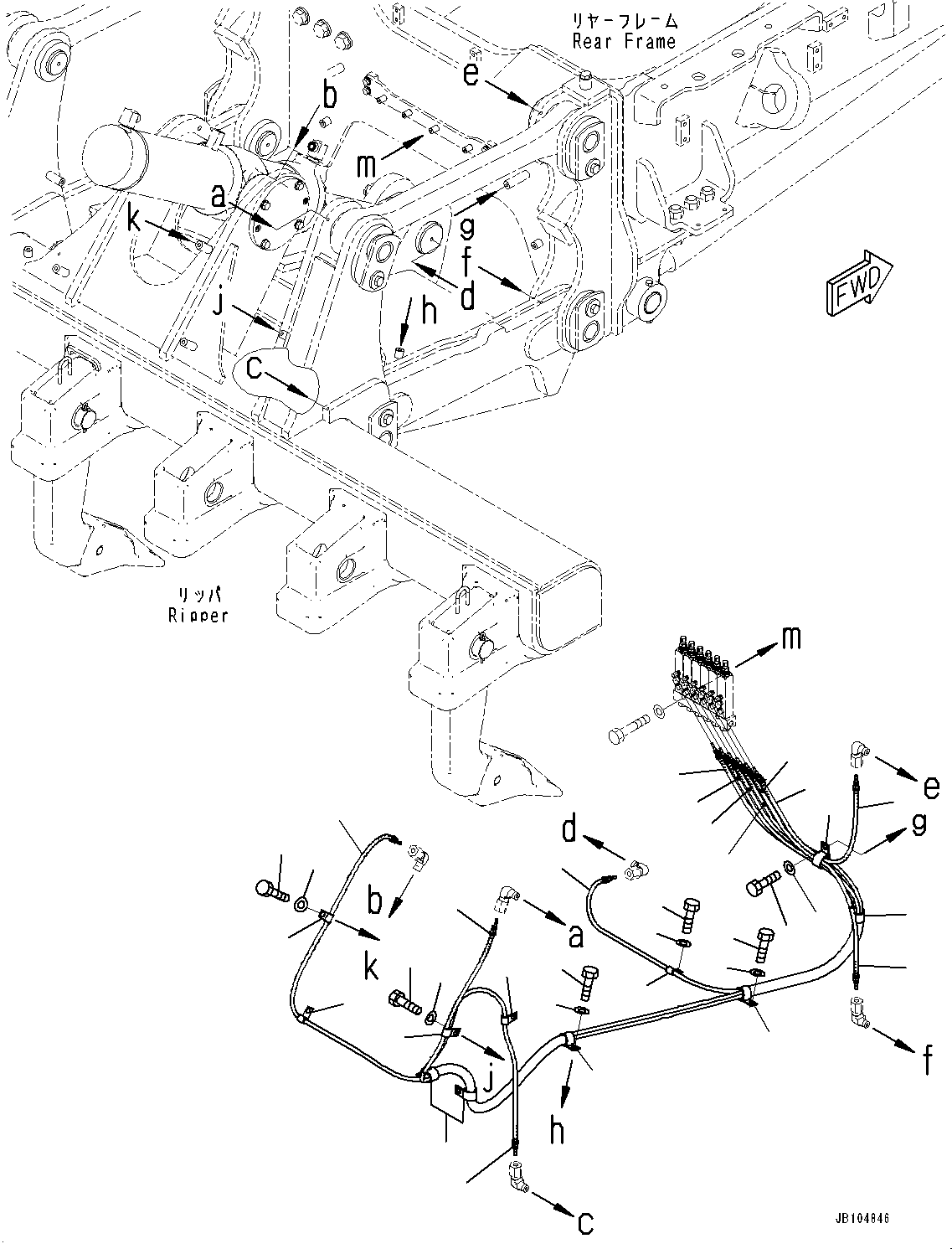 リヤーフレーム
Rear Frame

e

b

m

a

k

g

f

d

j

h

c

FWD

リッパ
Ripper

m

e

g

d

b

a

k

j

h

f

c

JB104846