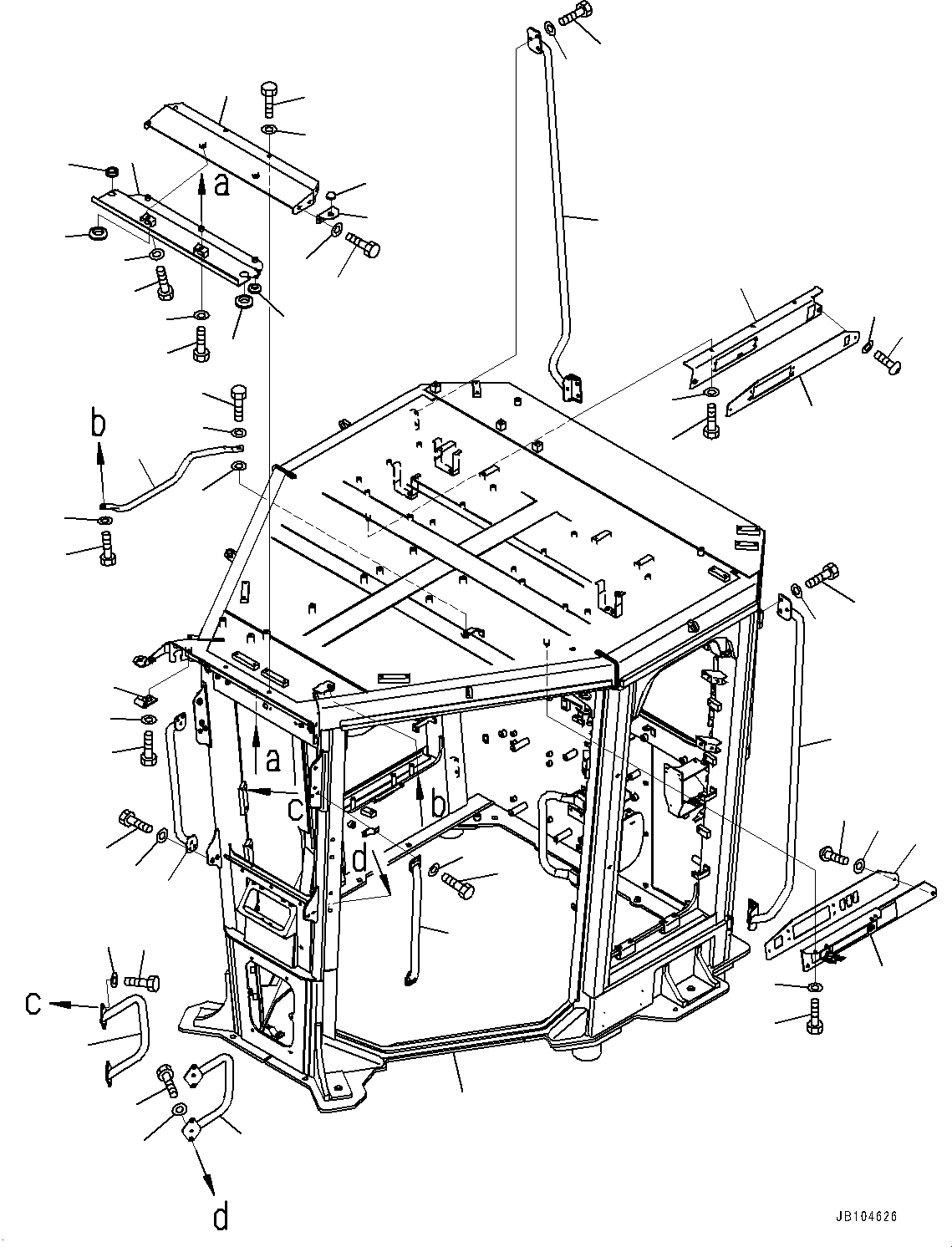 a
b
a
c
b
d
c
d
JB104626