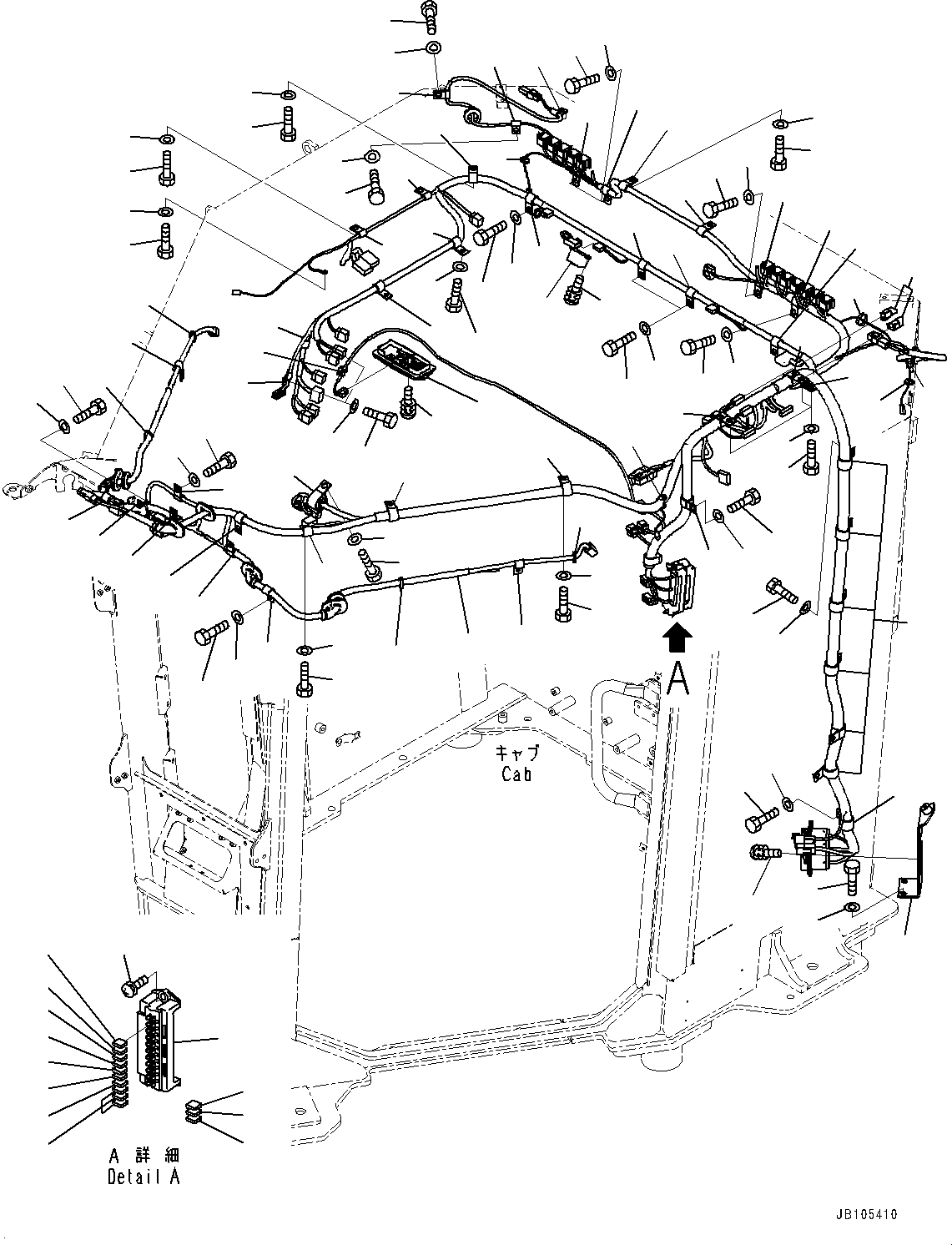 A

キャブ
Cab

A 詳細
Detail A

JB105410