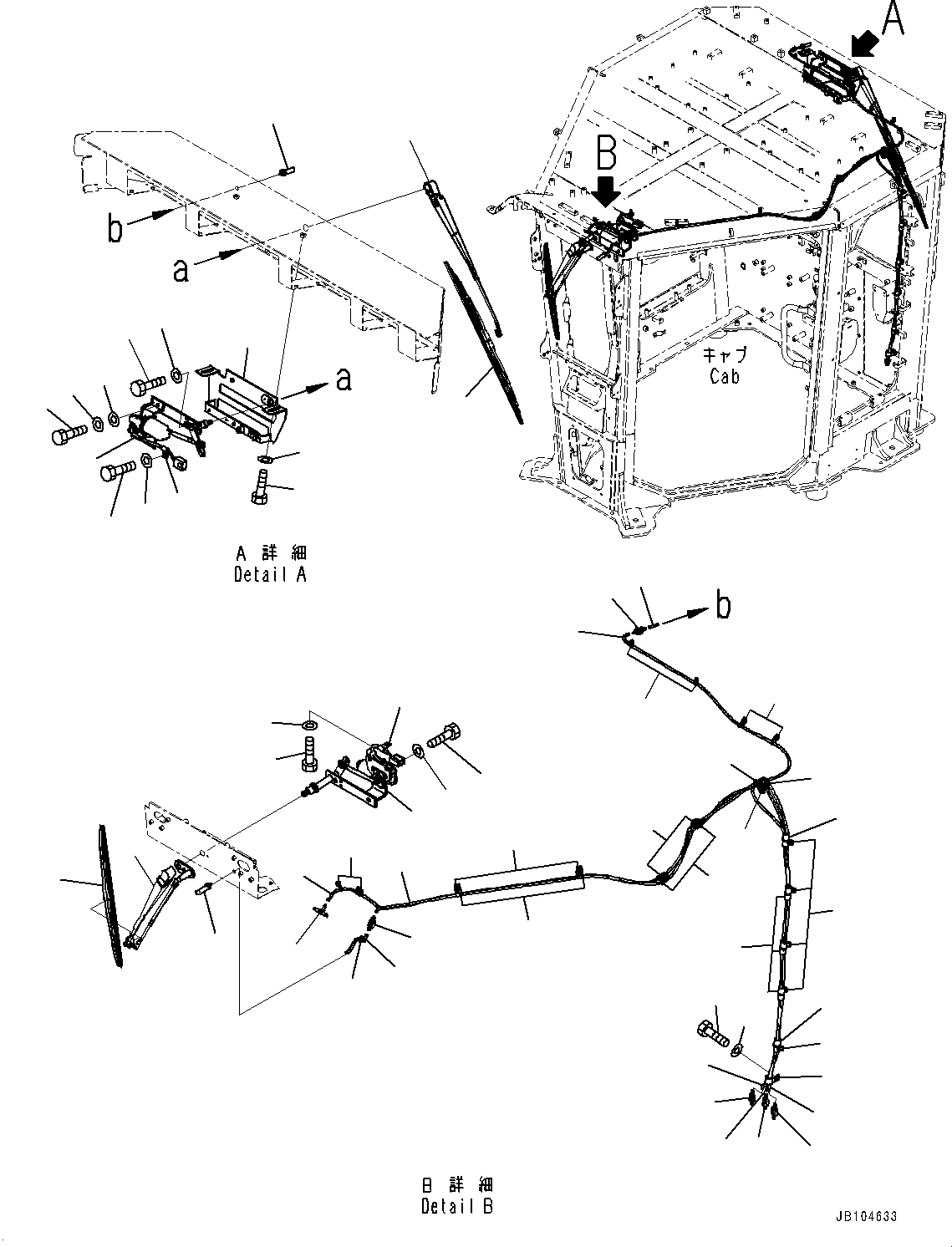 A
B
b
a
a
キャブ
Cab
A 詳細
Detail A
b
B 詳細
Detail B
JB104633