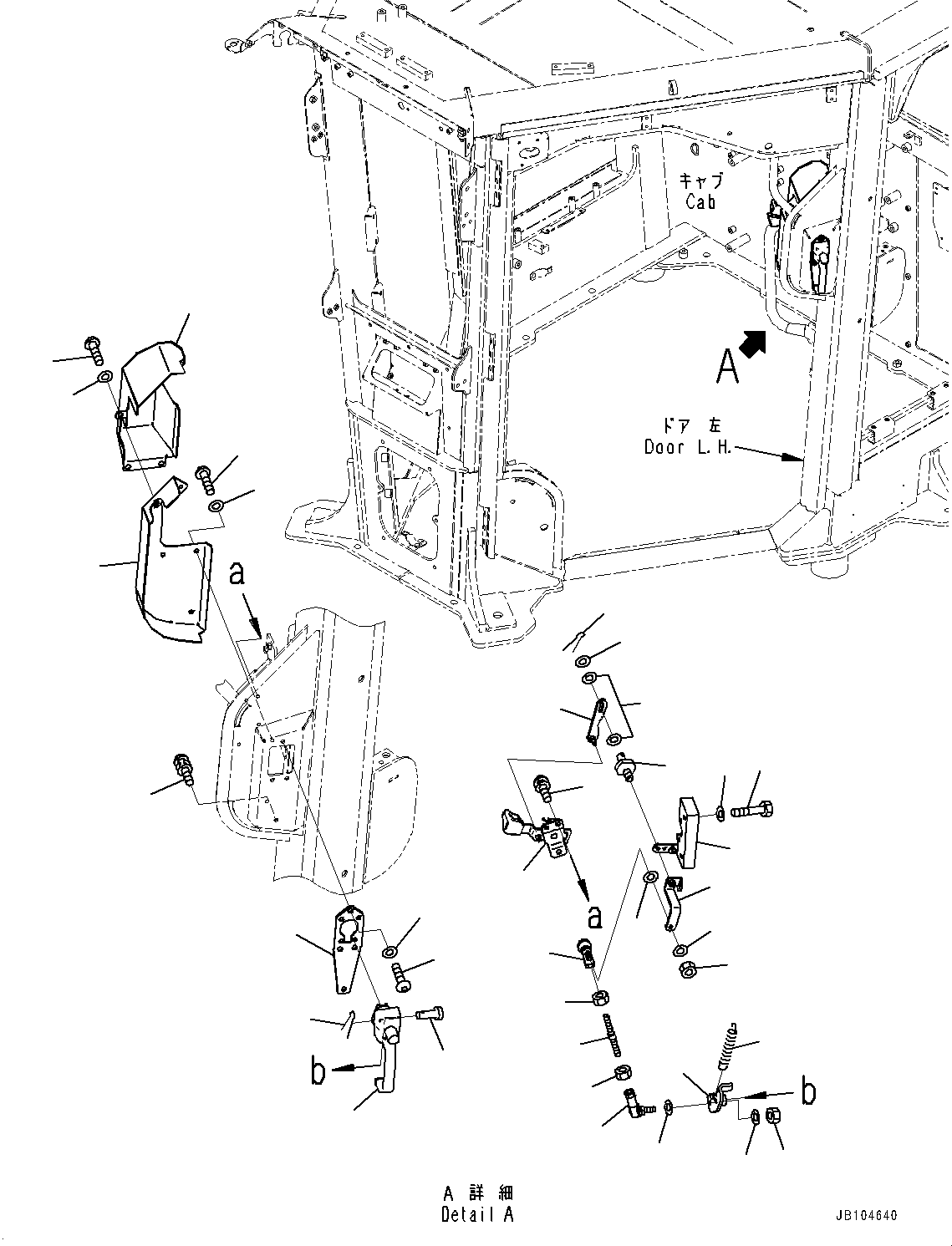 キャブ
Cab

A

ドア 左
Door L.H.

a

a

b

b

A 詳細
Detail A

JB104640