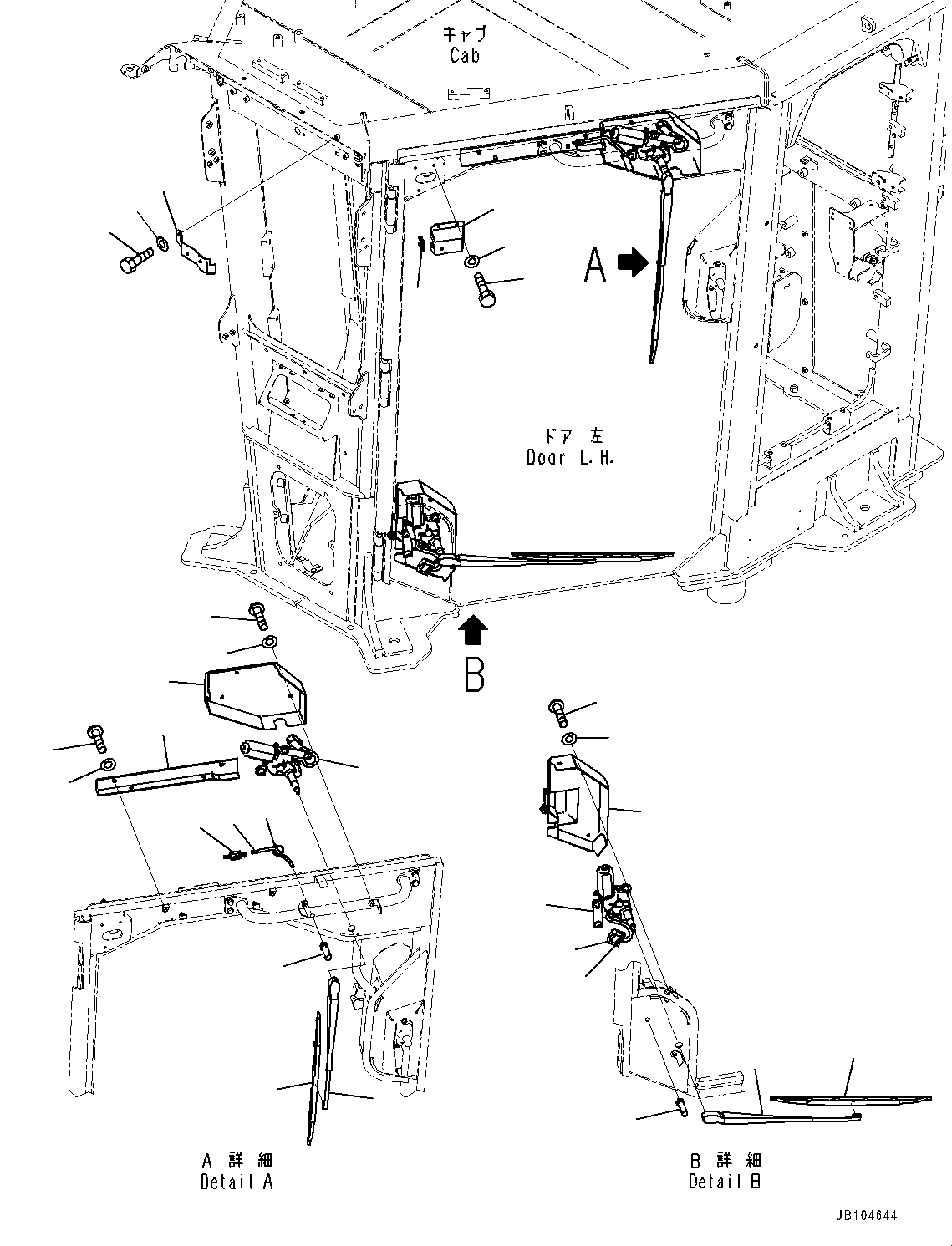 キャブ
Cab

A

ドア 左
Door L.H.

B

A 詳細
Detail A

B 詳細
Detail B

JB104644