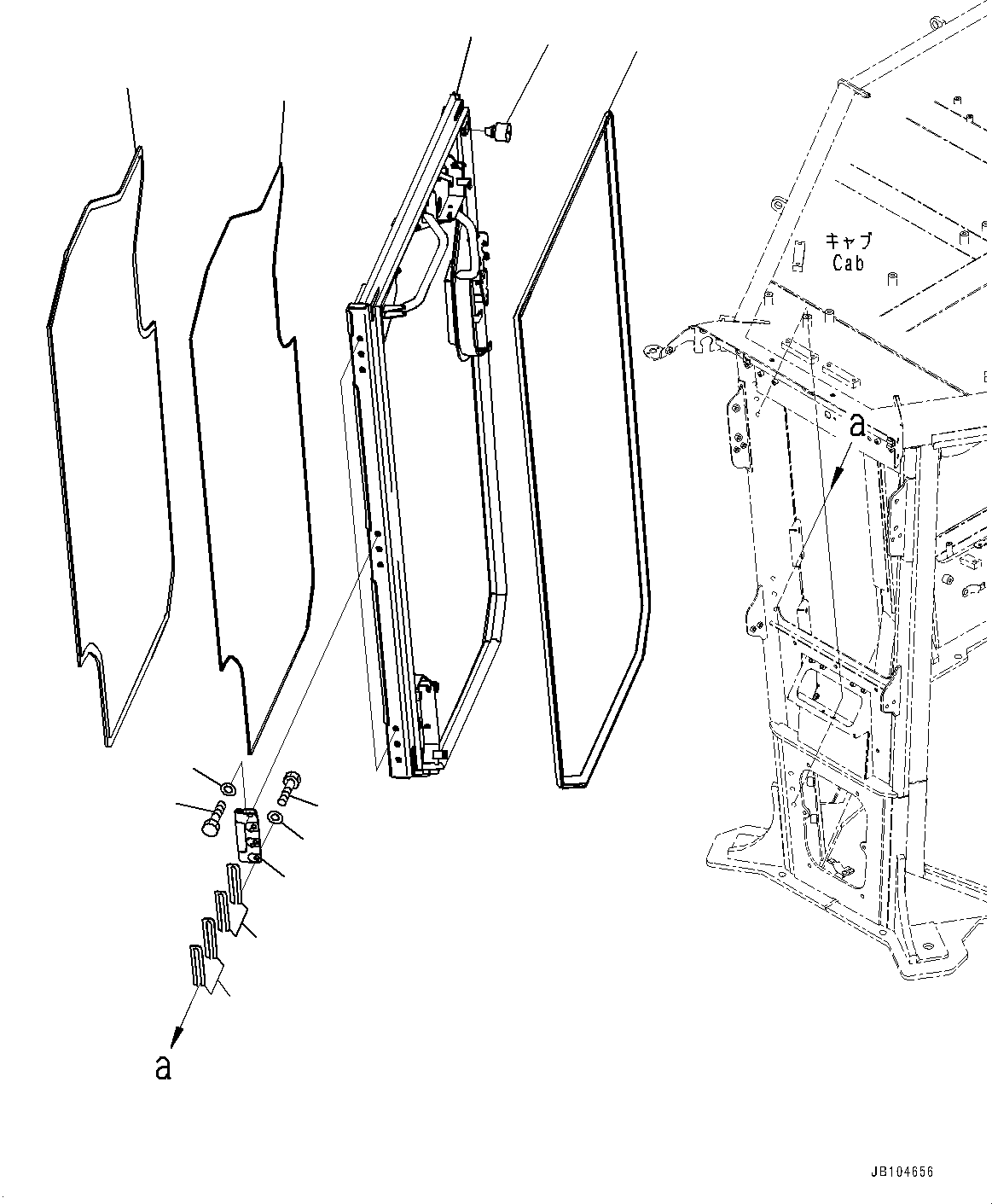 キャブ
Cab

a

a

JB104656