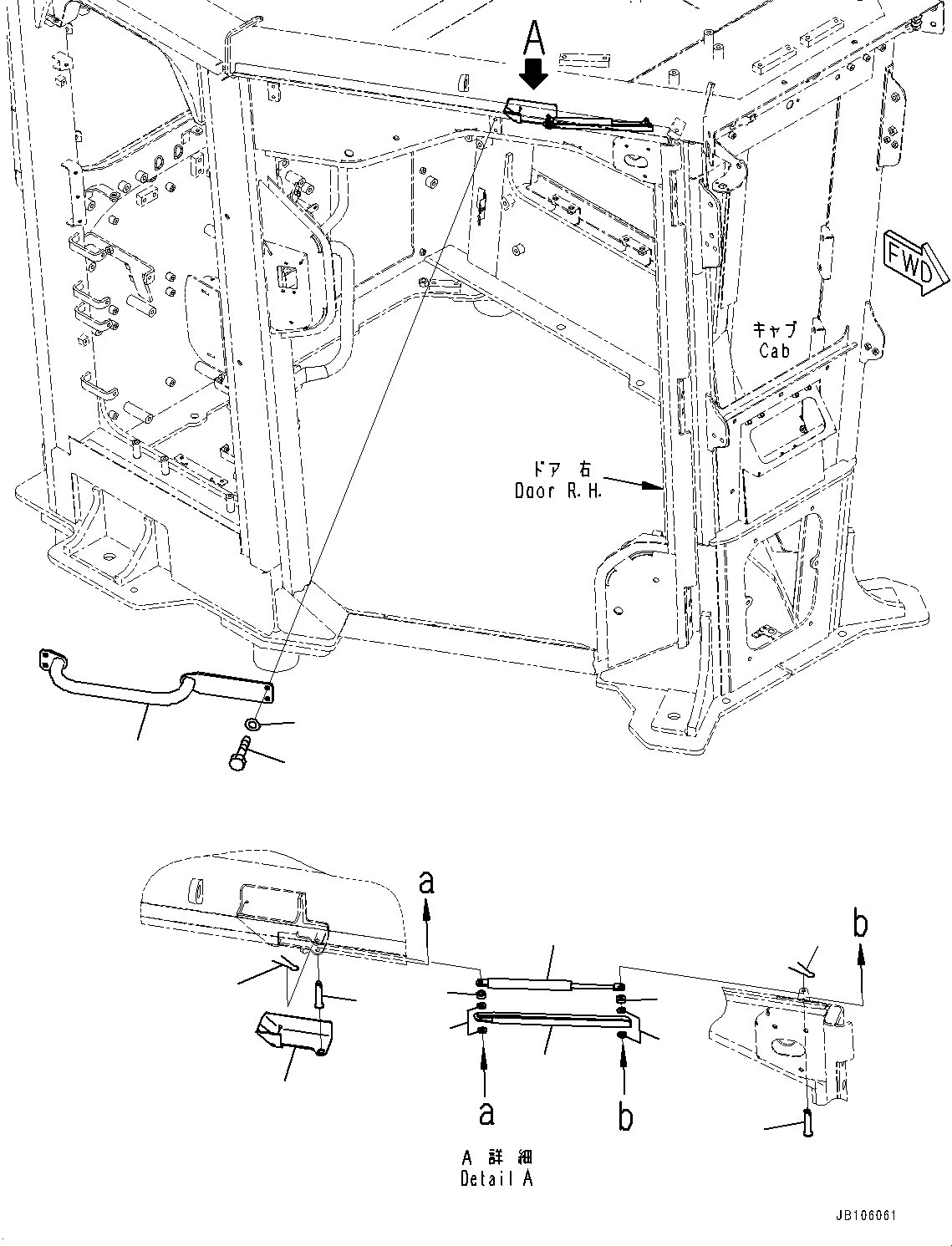 A

FWD

キャブ
Cab

ドア 右
Door R.H.

a

b

a

b

A 詳細
Detail A

JB106061