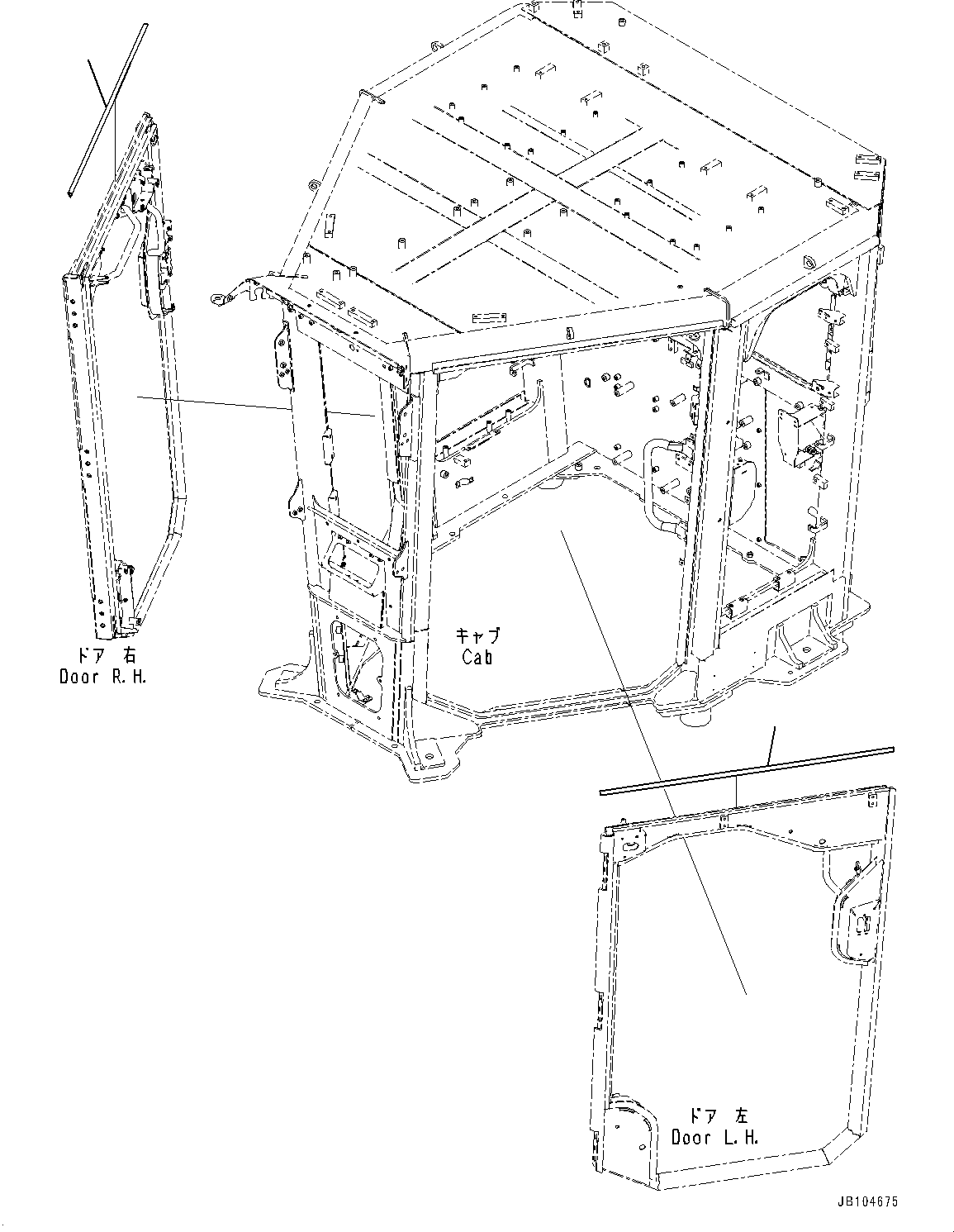 ドア 右
Door R.H.

キャブ
Cab

ドア 左
Door L.H.

JB104675