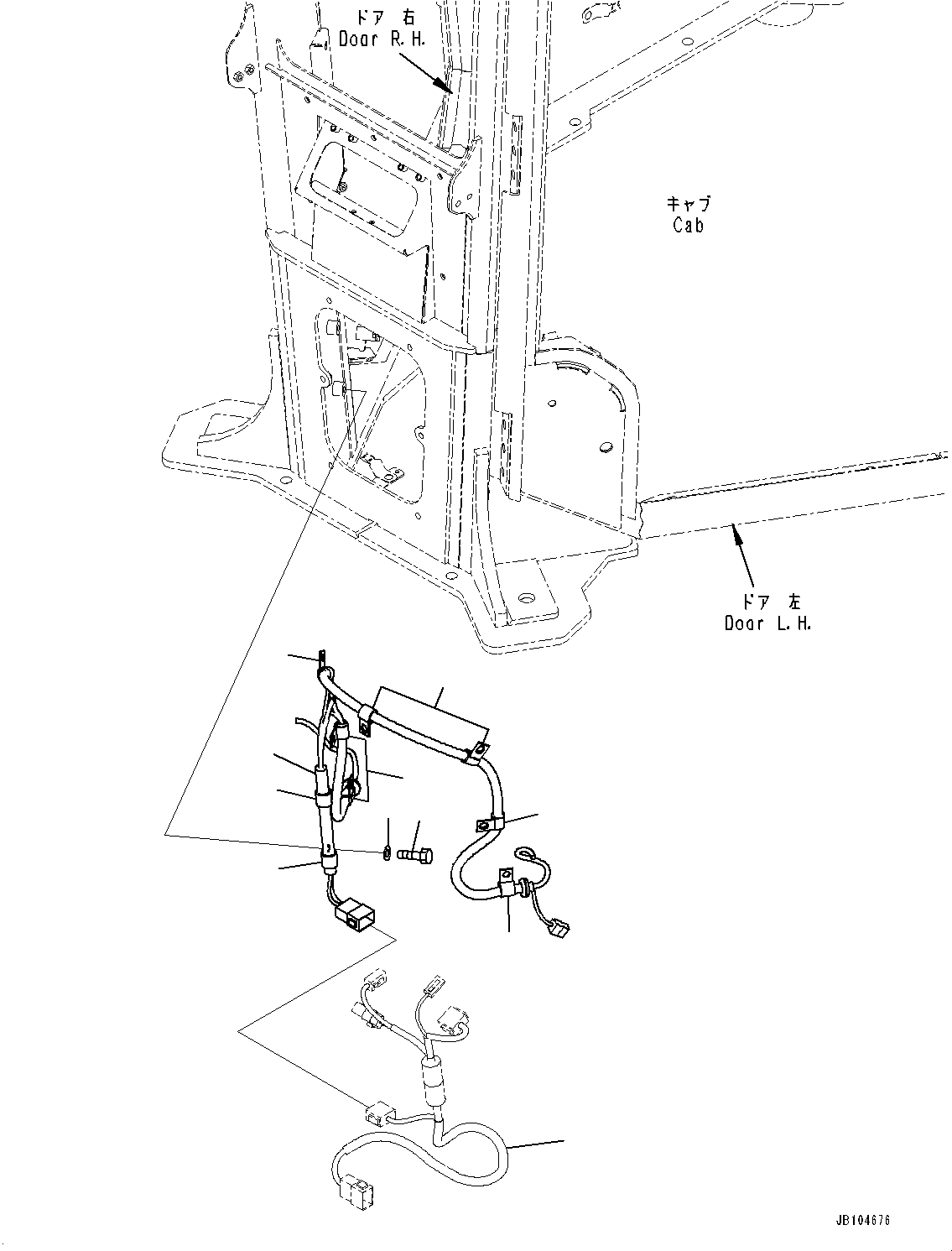 ドア 右
Door R.H.

キャブ
Cab

ドア 左
Door L.H.

JB104676