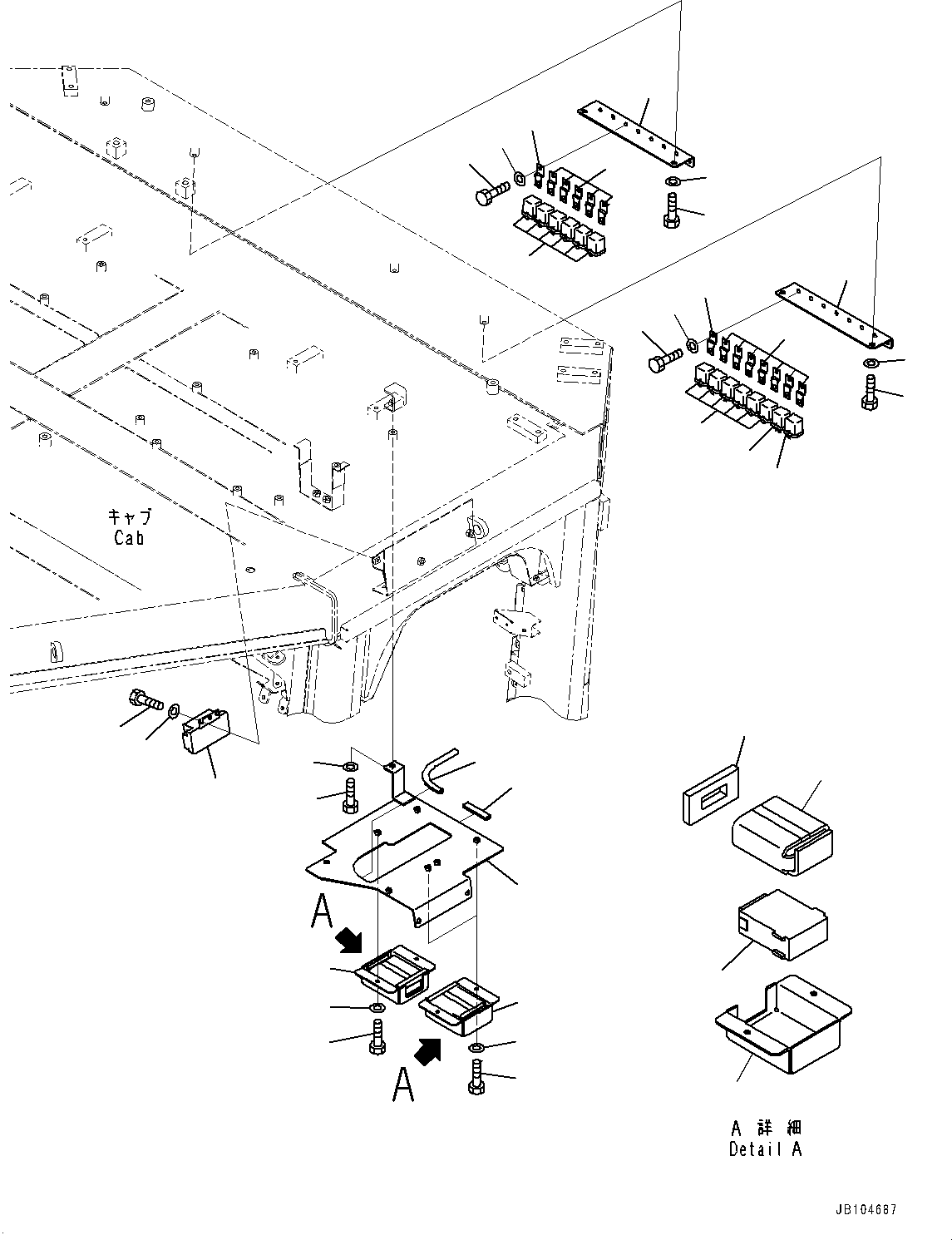 キャブ
Cab

A

A

A 詳細
Detail A

JB104687