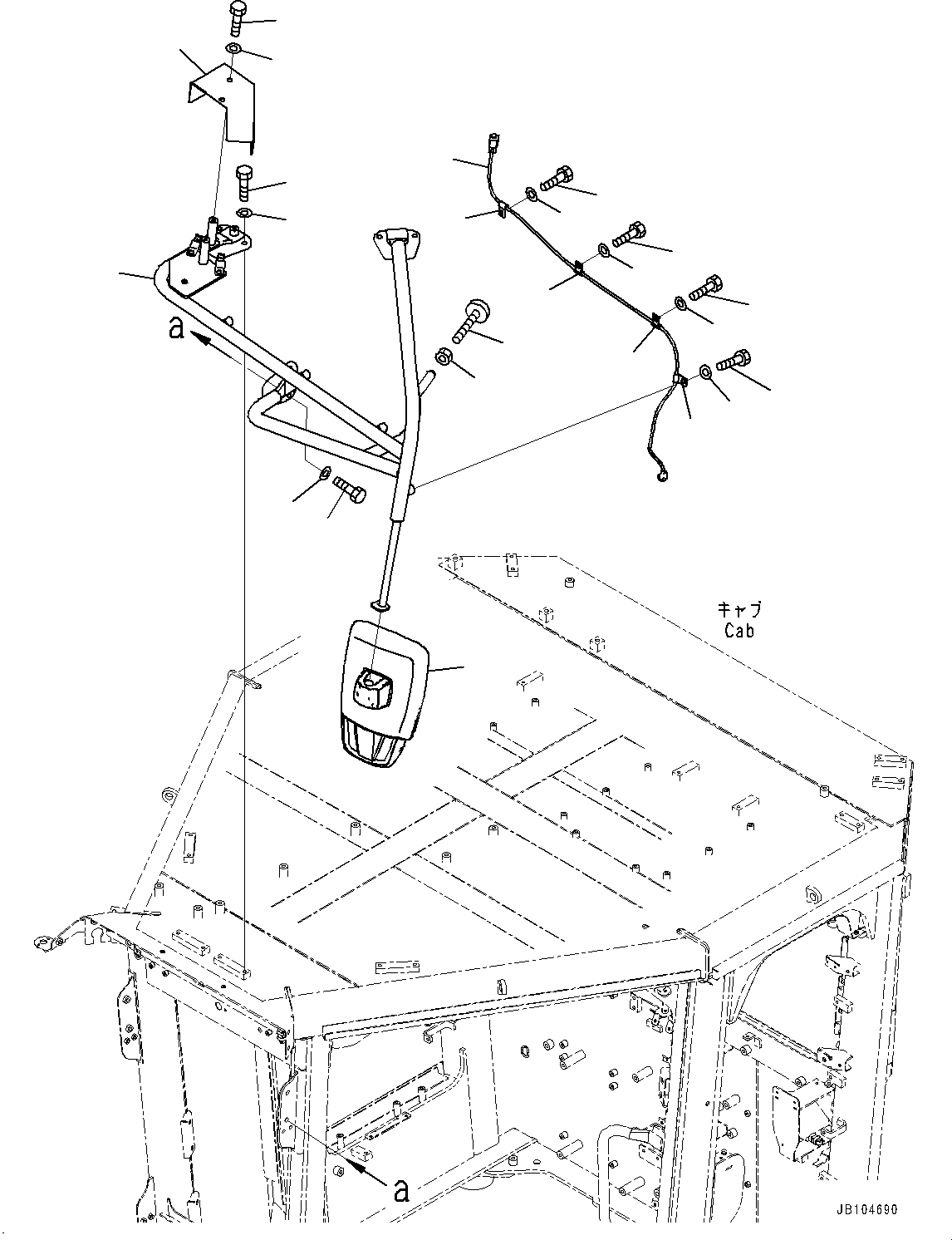 a

キャブ
Cab

a

JB104690