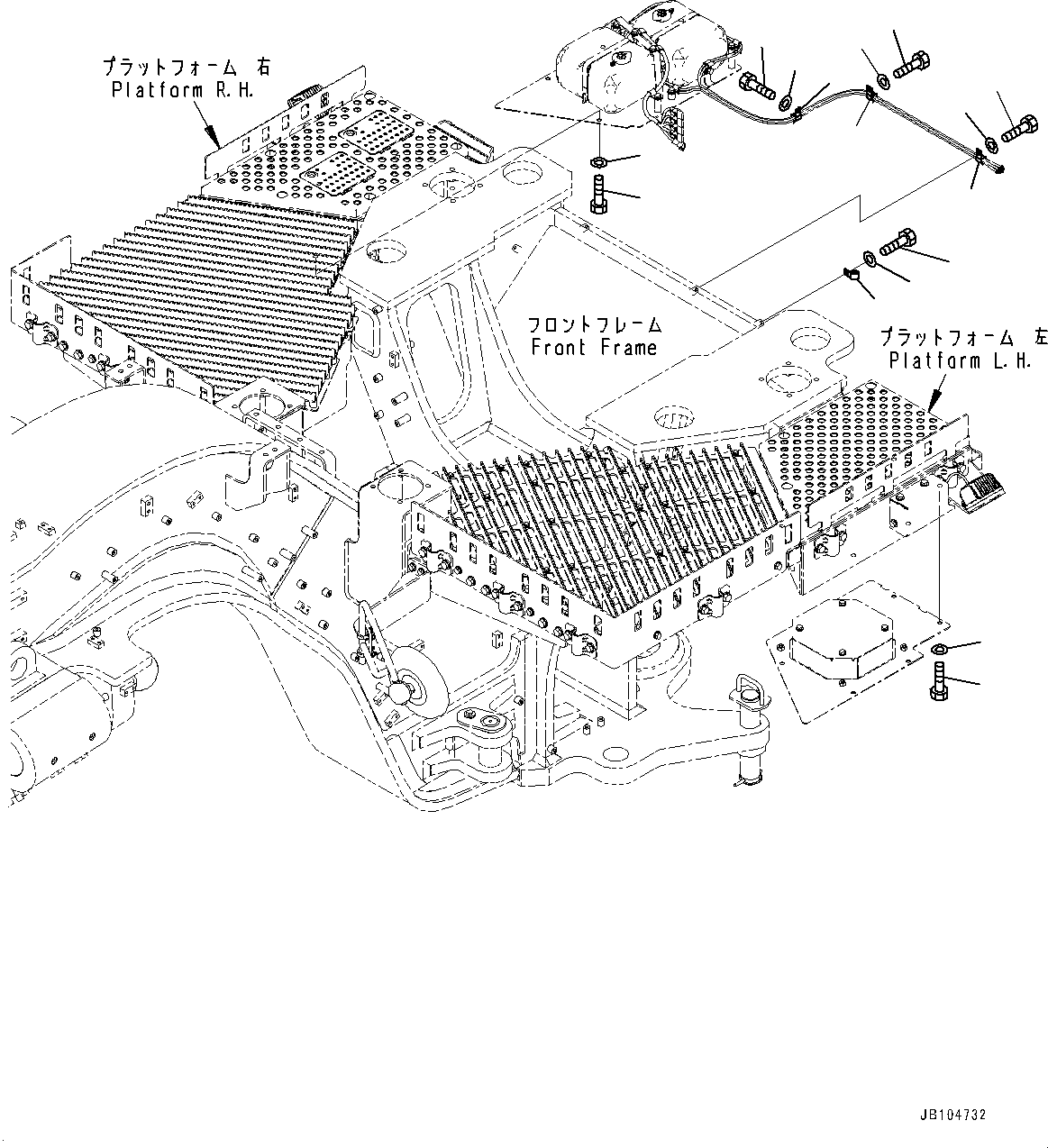 プラットフォーム 右
Platform R.H.

フロントフレーム
Front Frame

プラットフォーム 左
Platform L.H.

JB104732