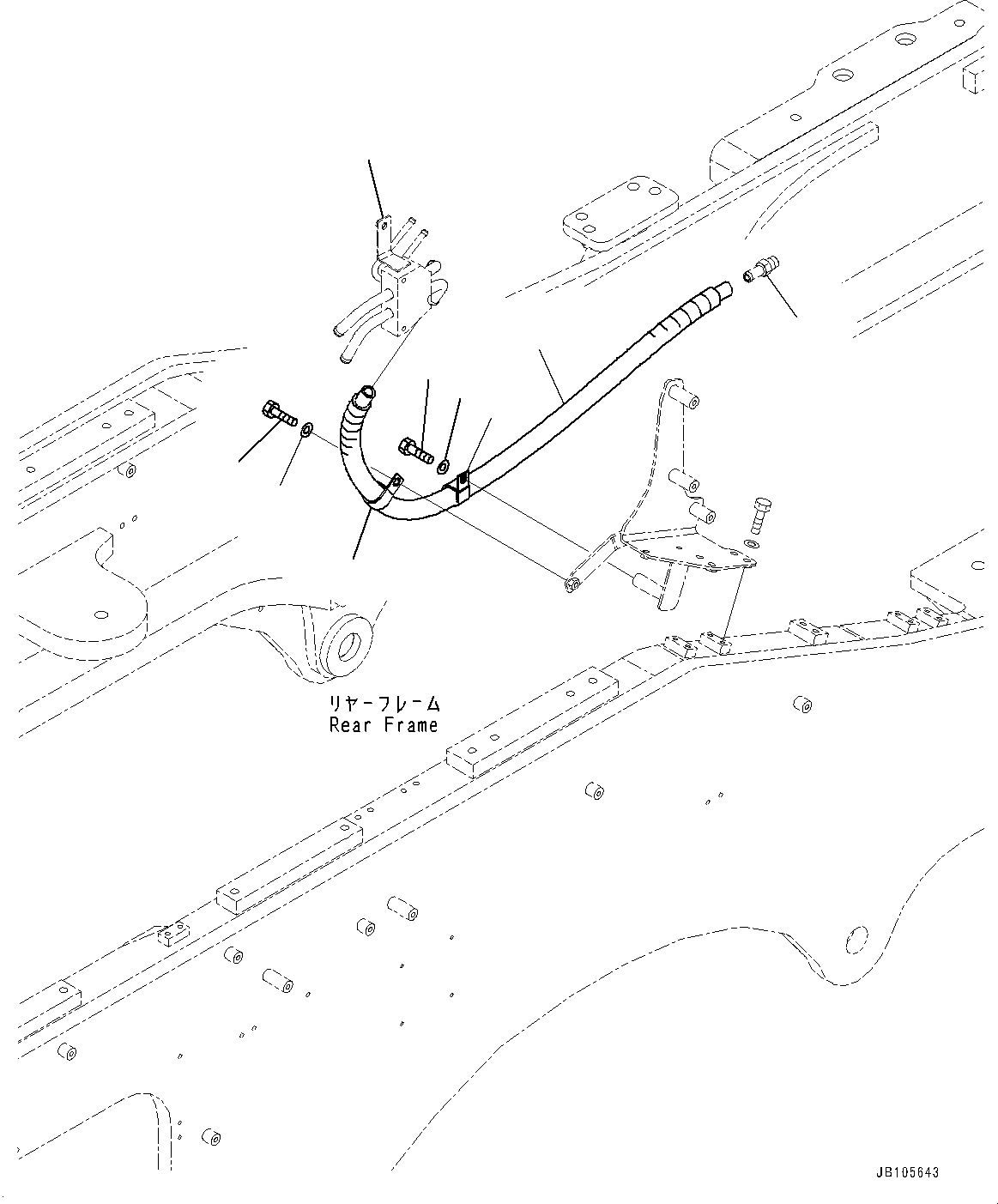 リヤーフレーム
Rear Frame

JB105643