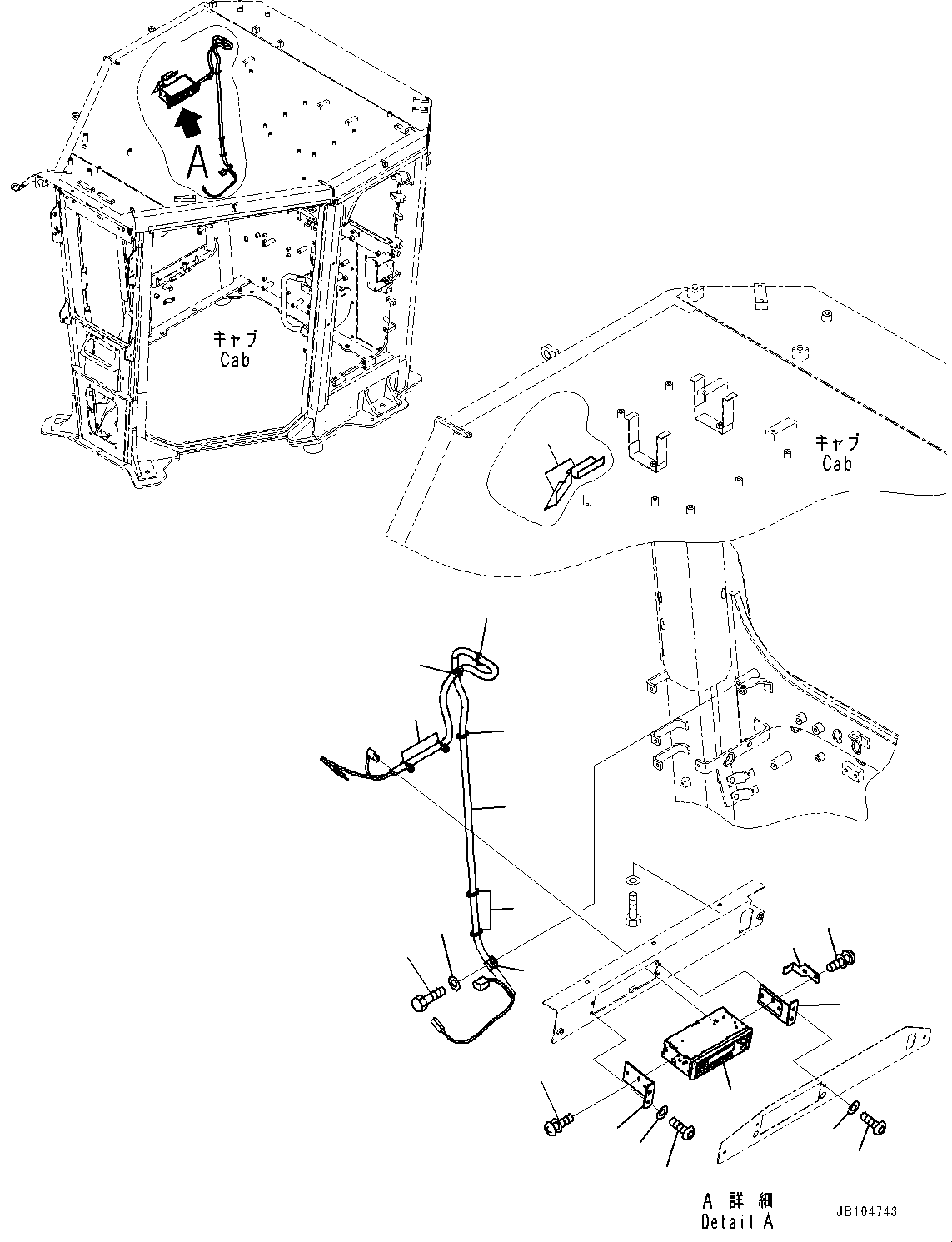 A

キャブ
Cab

キャブ
Cab

A 詳細
Detail A

JB104743