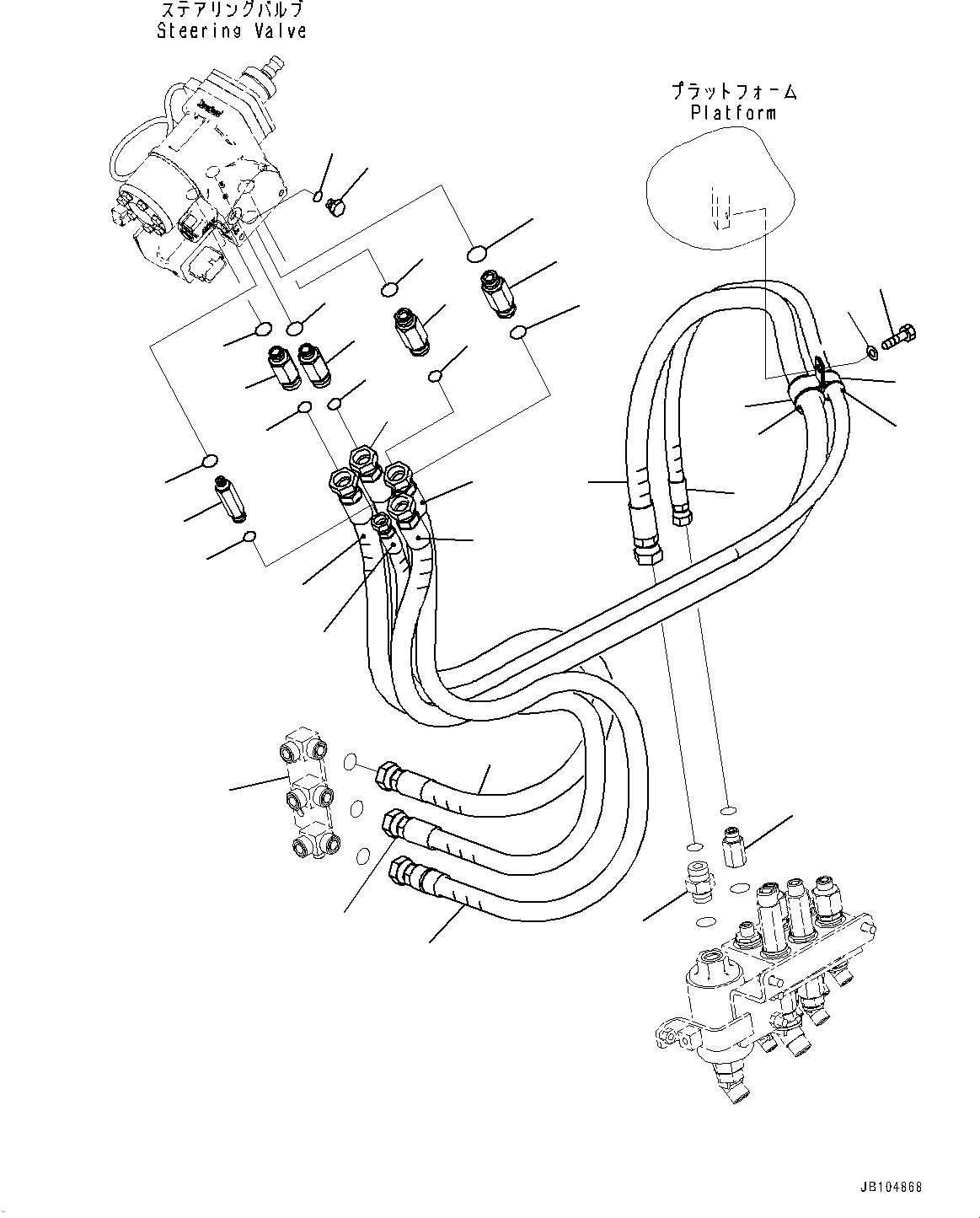 ステアリングバルブ
Steering Valve

プラットフォーム
Platform

JB104868