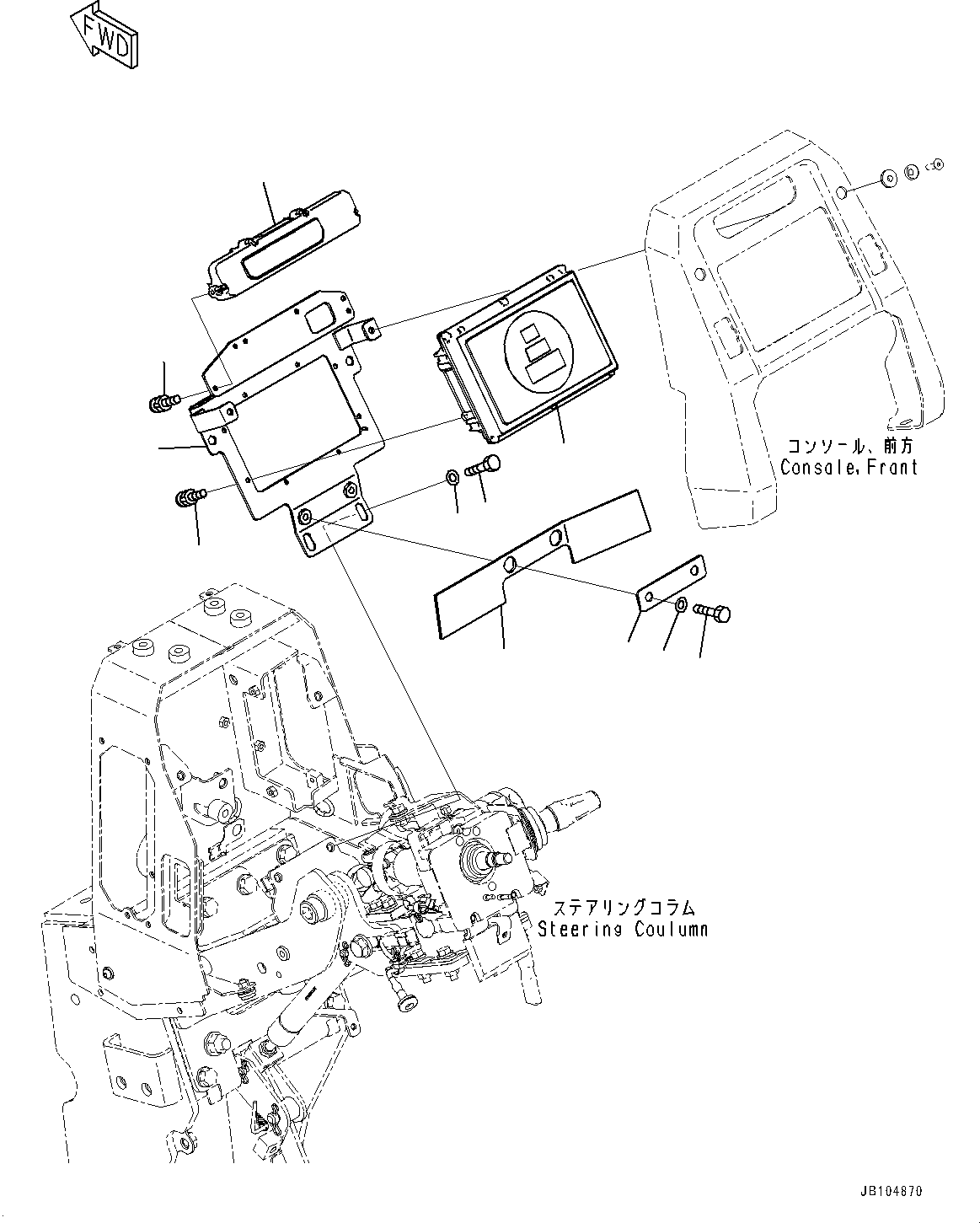 FWD

コンソール、前方
Consale,Front

ステアリングコラム
Steering Coulumn

JB104870