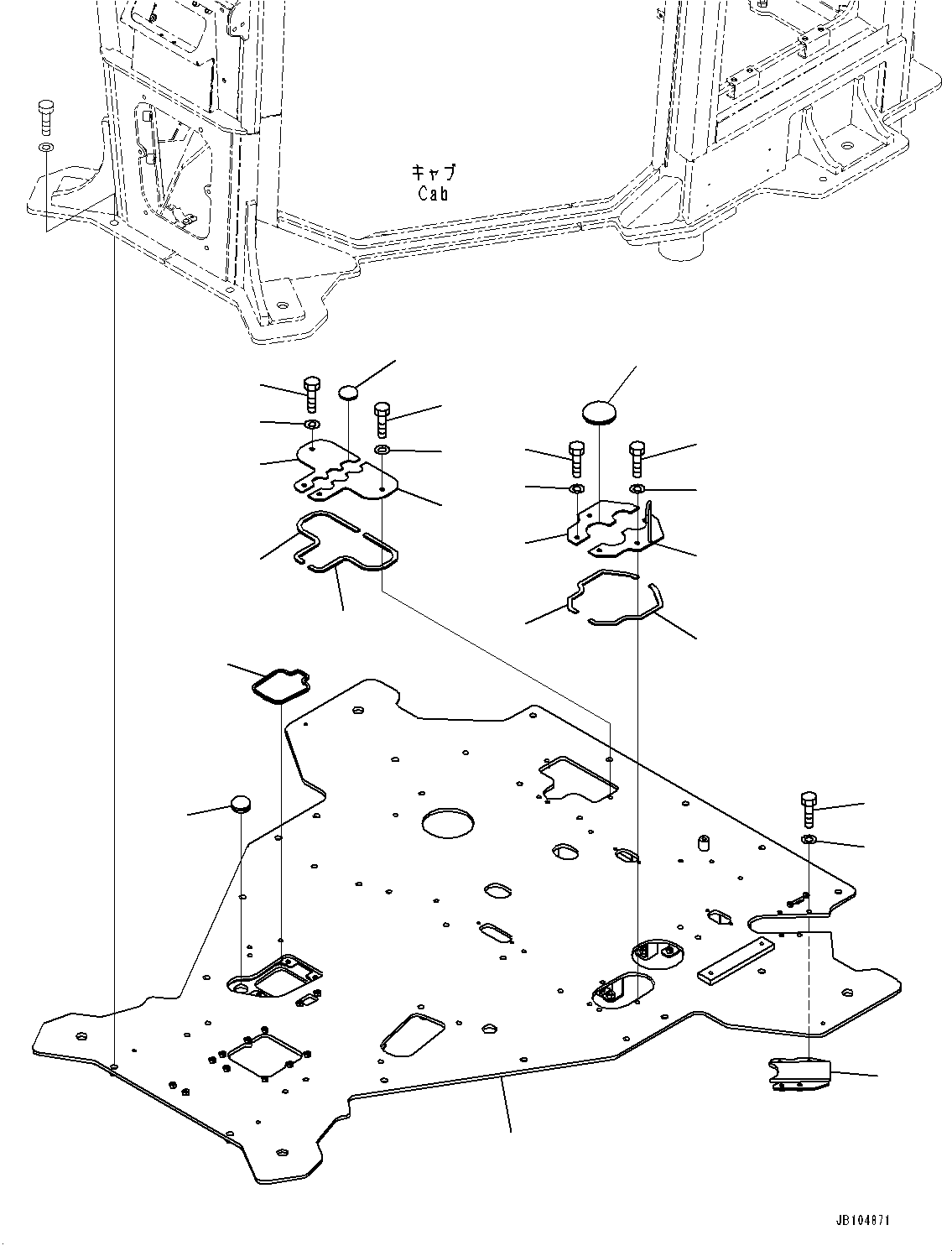 キャブ
Cab

JB104871