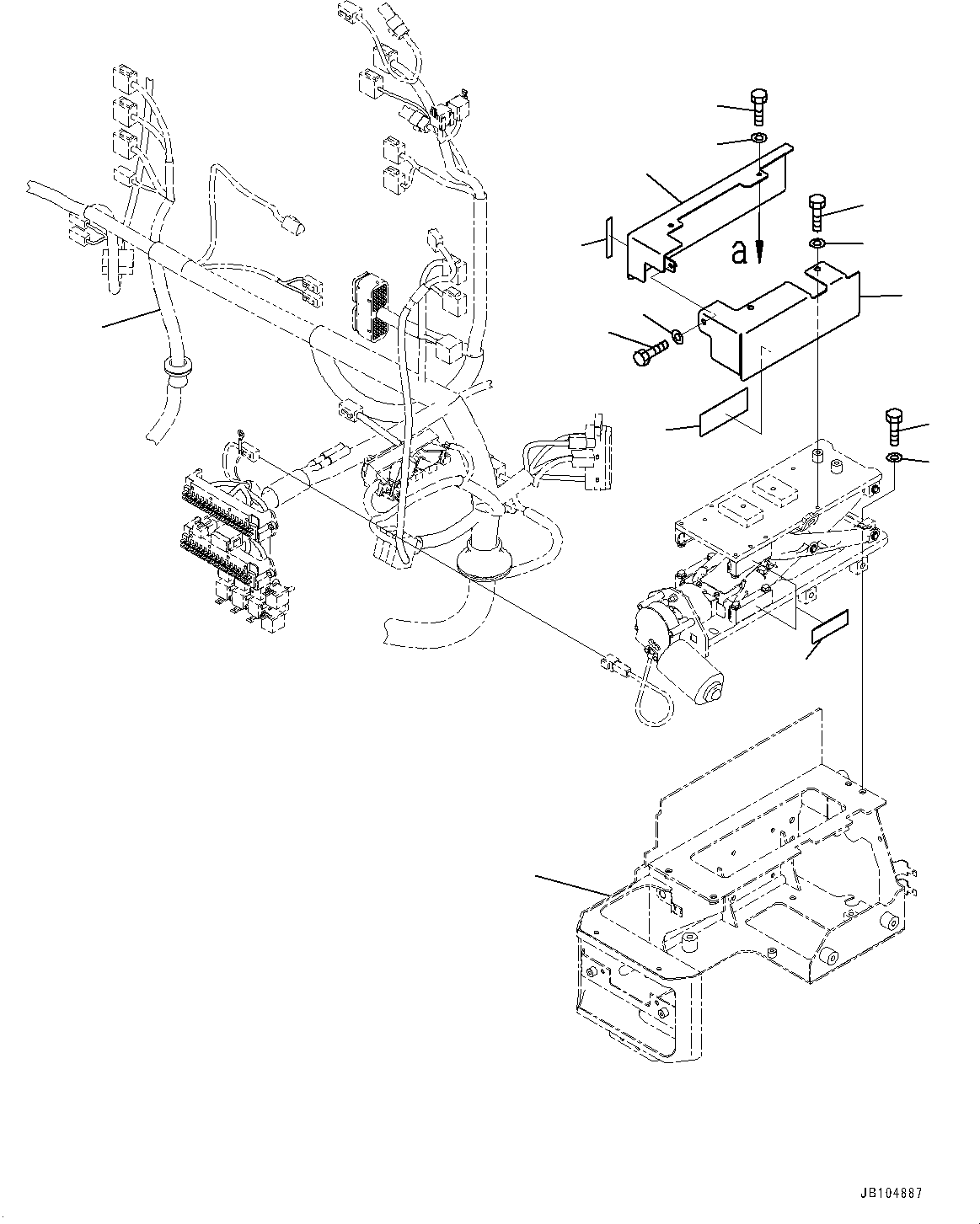 a

JB104887