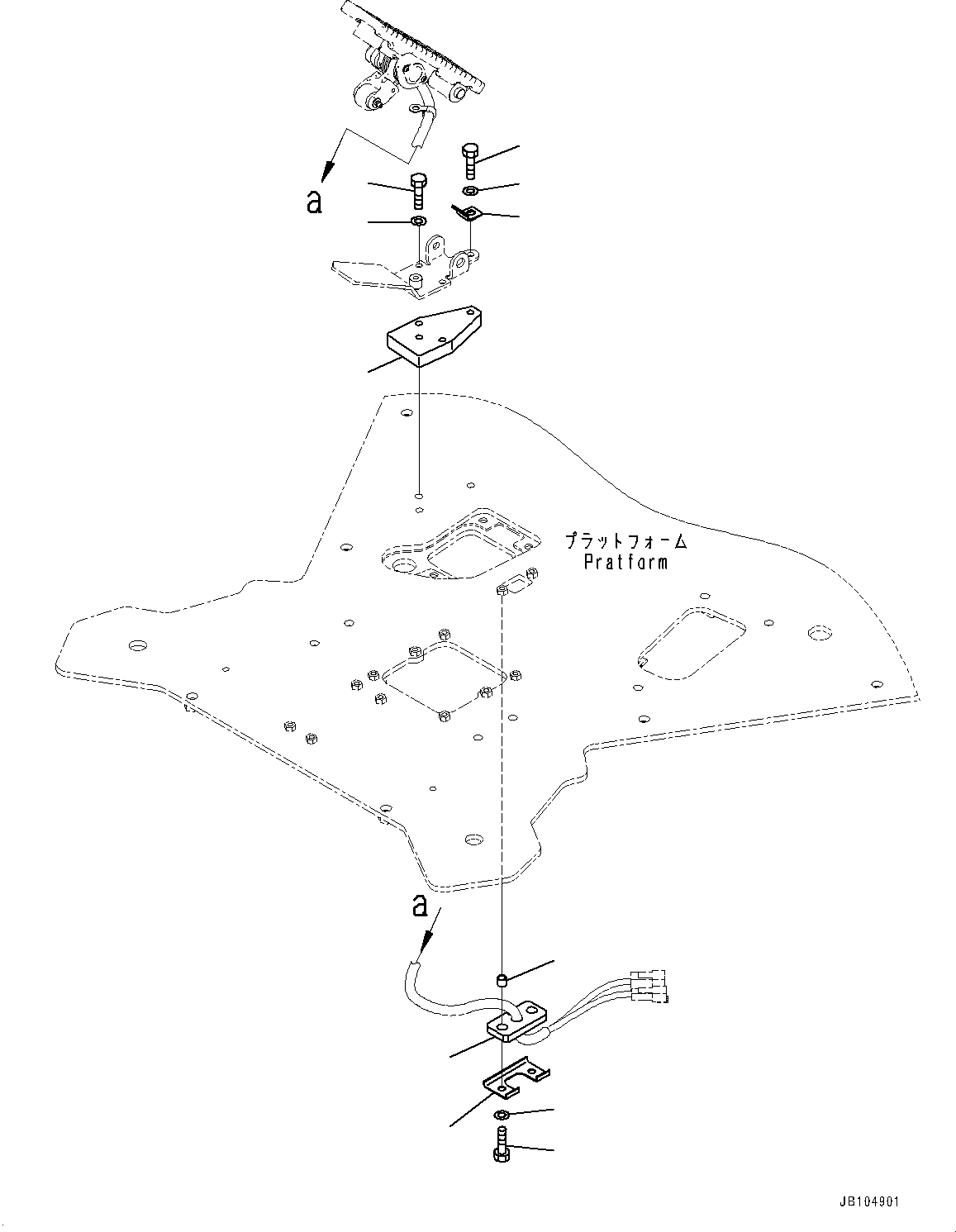 a

プラットフォーム
Pratform

a

JB104901