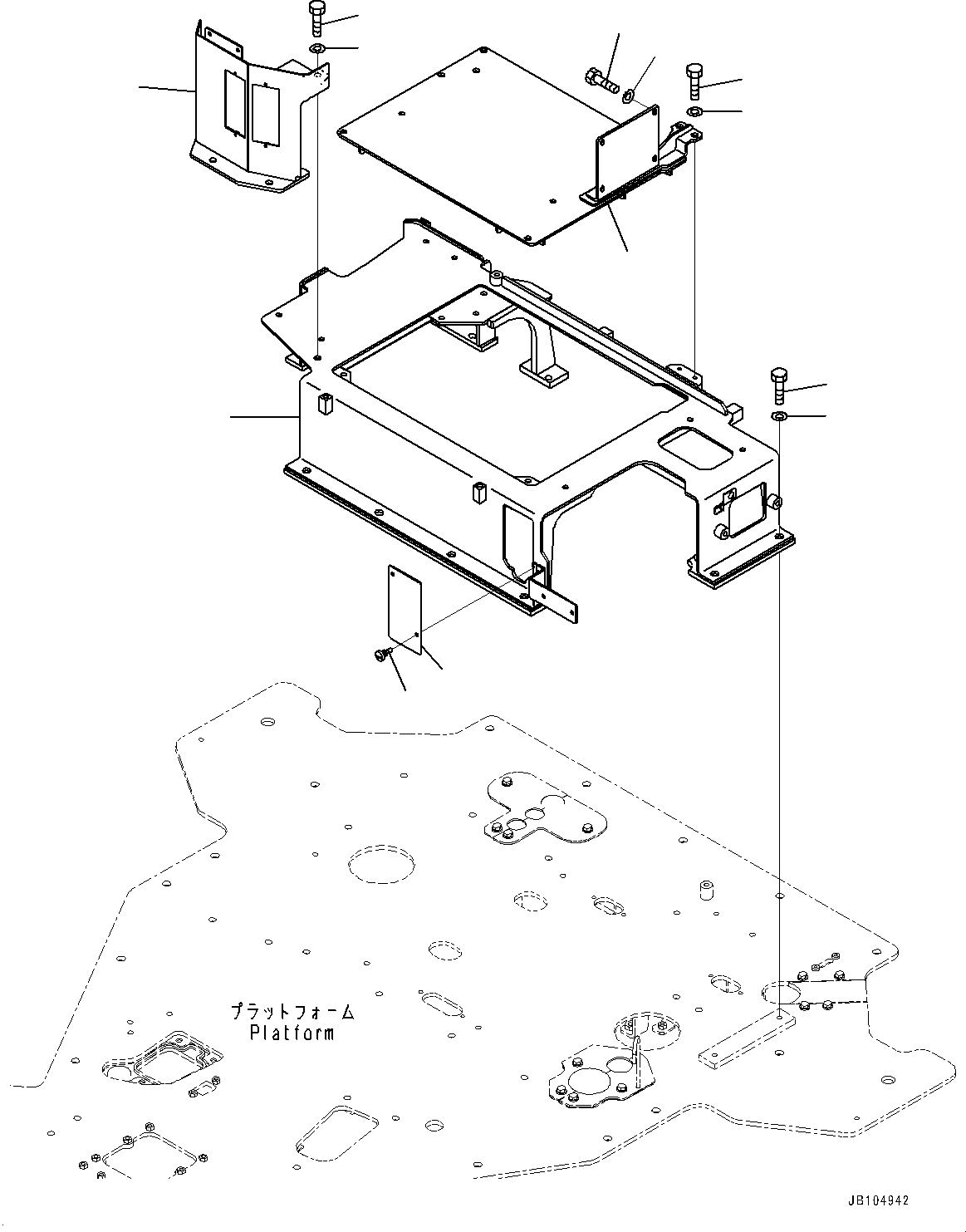 プラットフォーム
Platform

JB104942