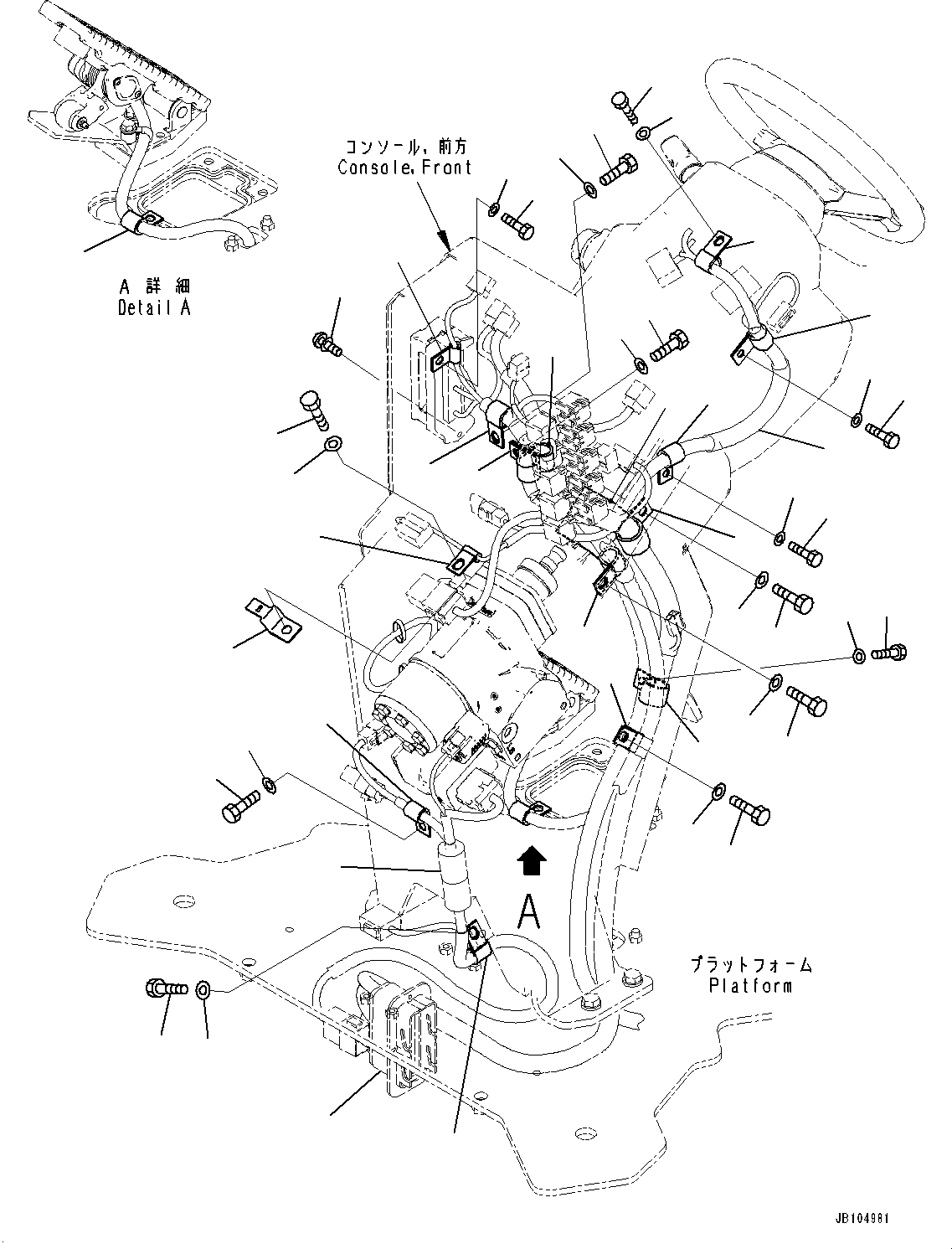 コンソール, 前方
Console, Front

A 詳細
Detail A

A

プラットフォーム
Platform

JB104981