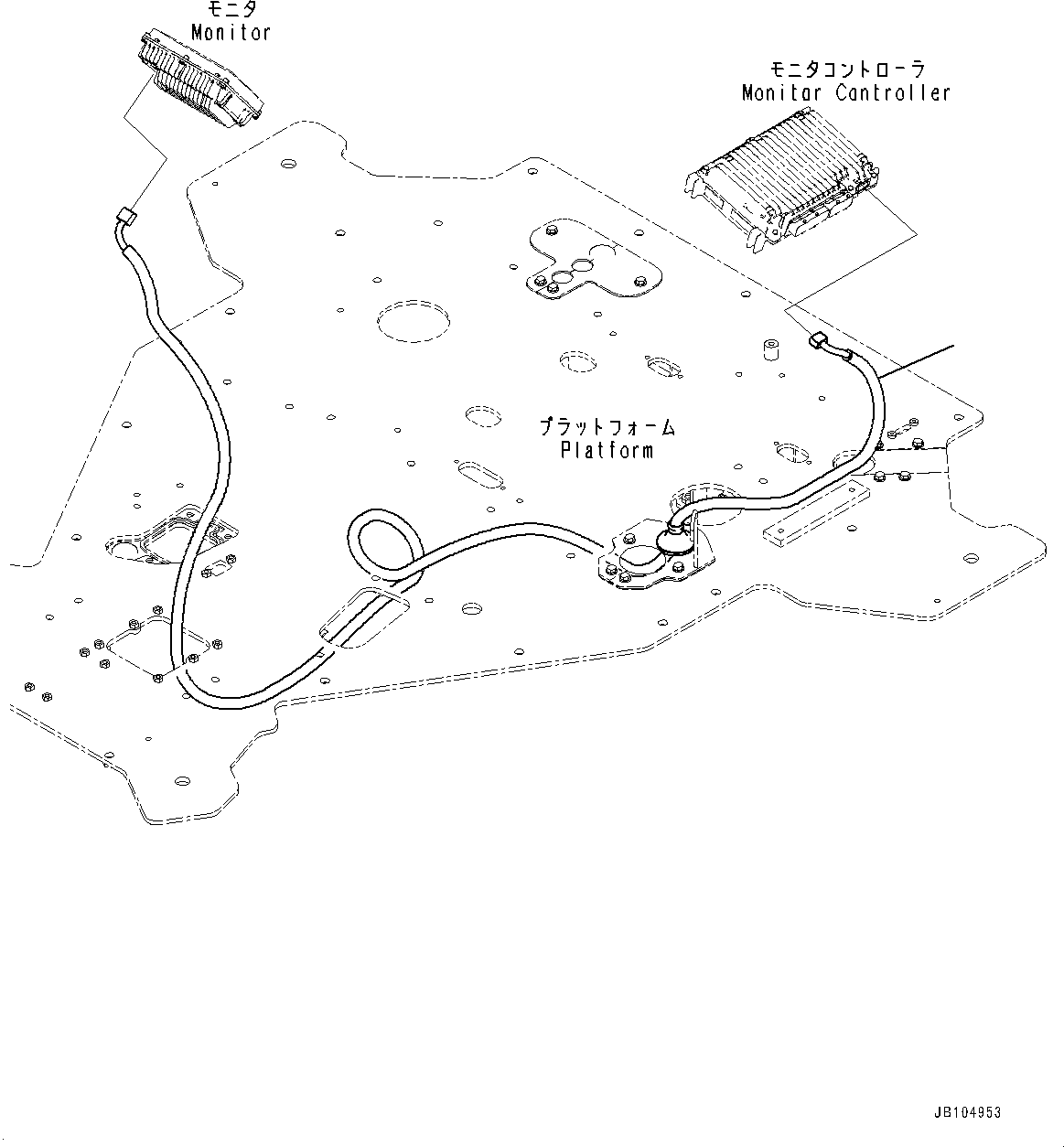 モニタ
Monitor

モニタコントローラ
Monitar Controller

プラットフォーム
Platform

JB104953