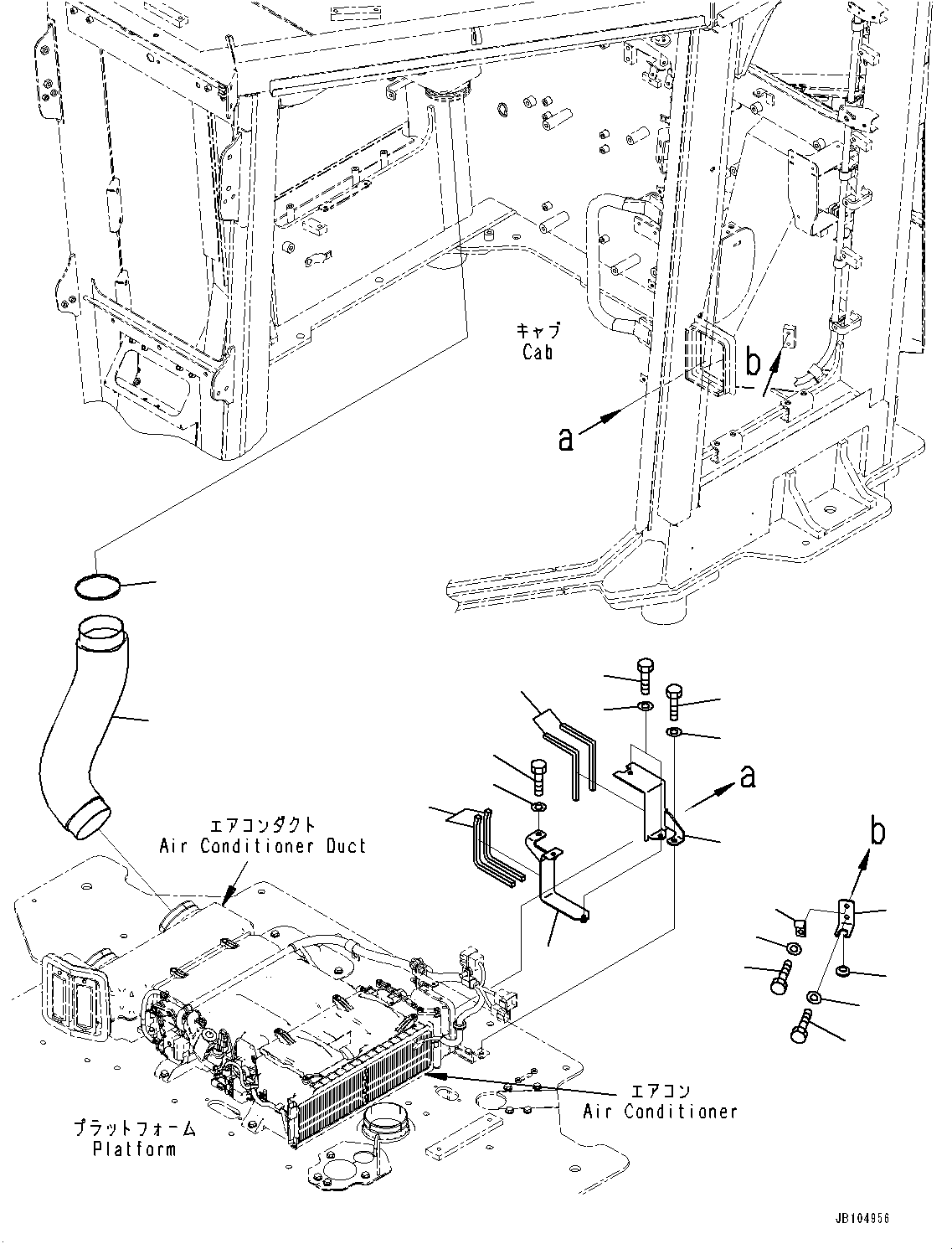 キャブ
Cab

b

a

a

b

エアコンダクト
Air Conditioner Duct

エアコン
Air Conditioner

プラットフォーム
Platform

JB104956