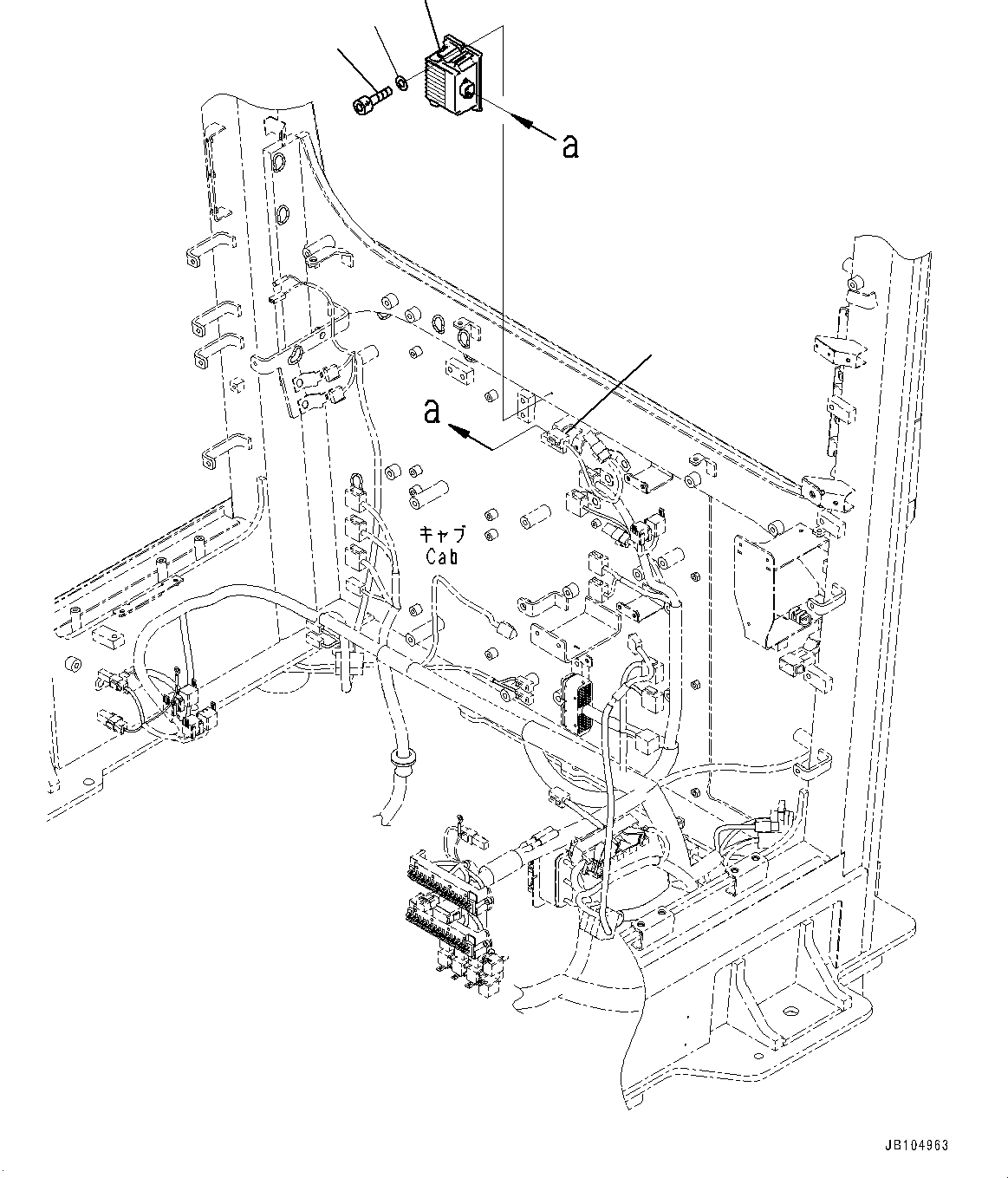 a

a

キャブ
Cab

JB104963