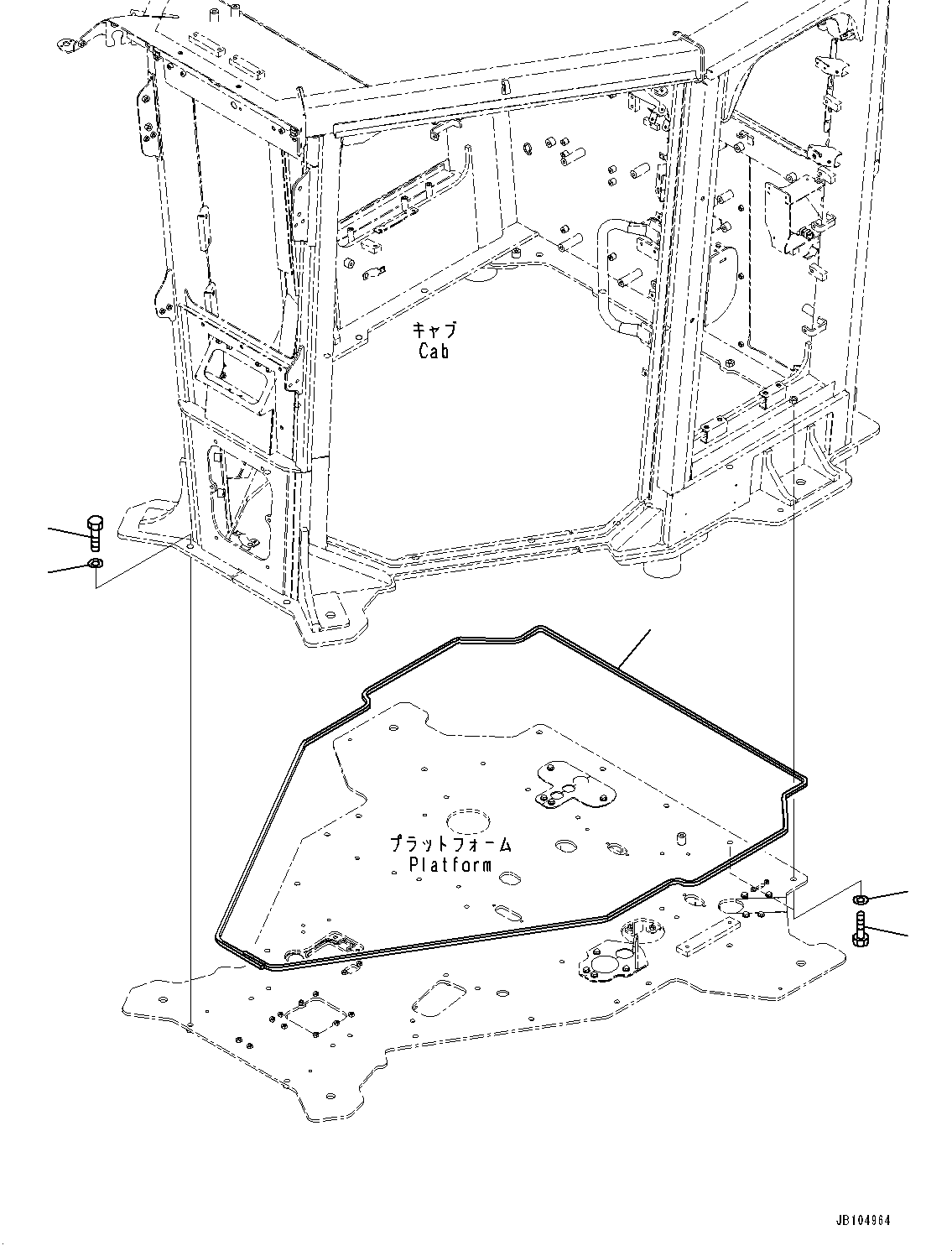 キャブ
Cab

プラットフォーム
Platform

JB104964