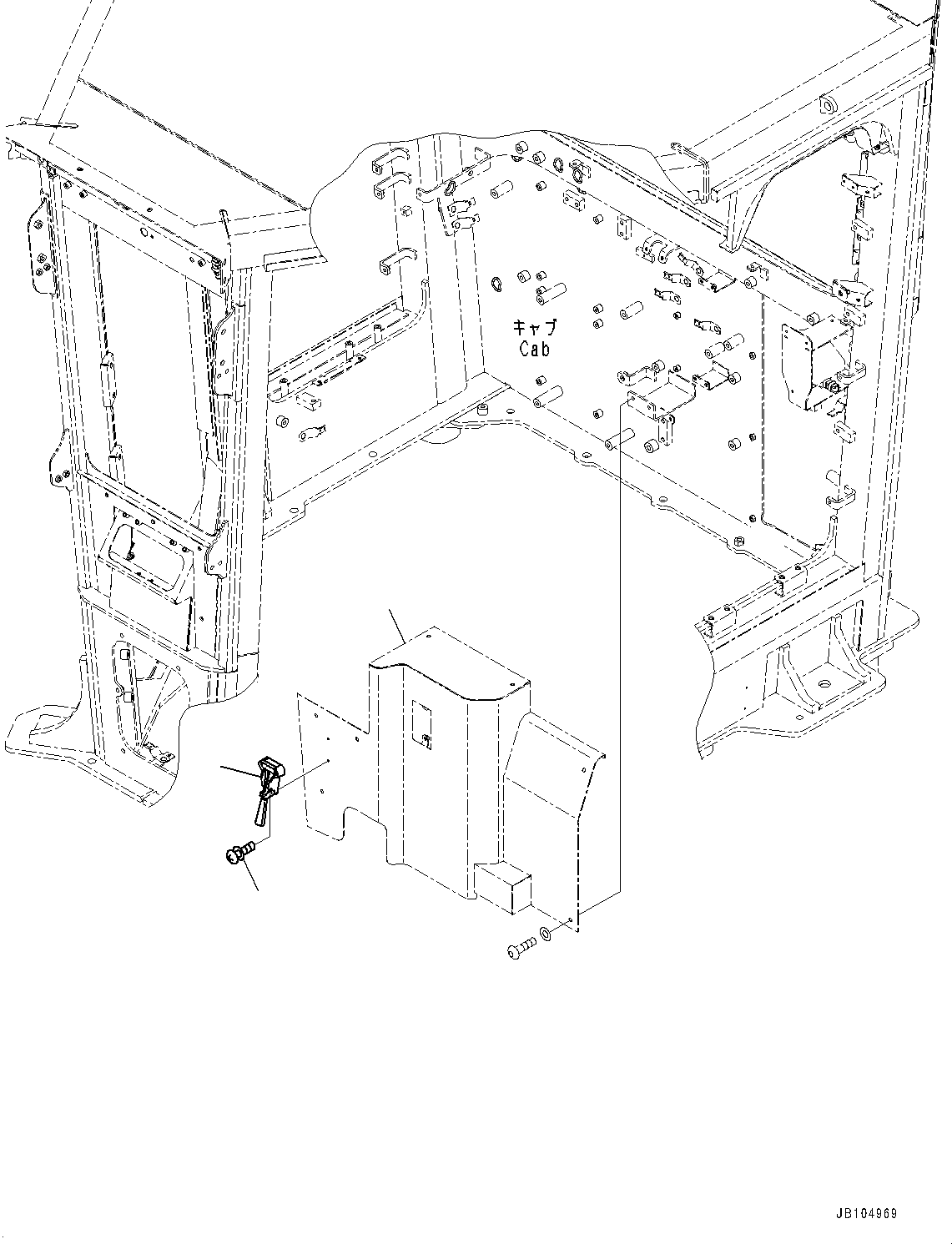 キャブ
Cab

JB104969