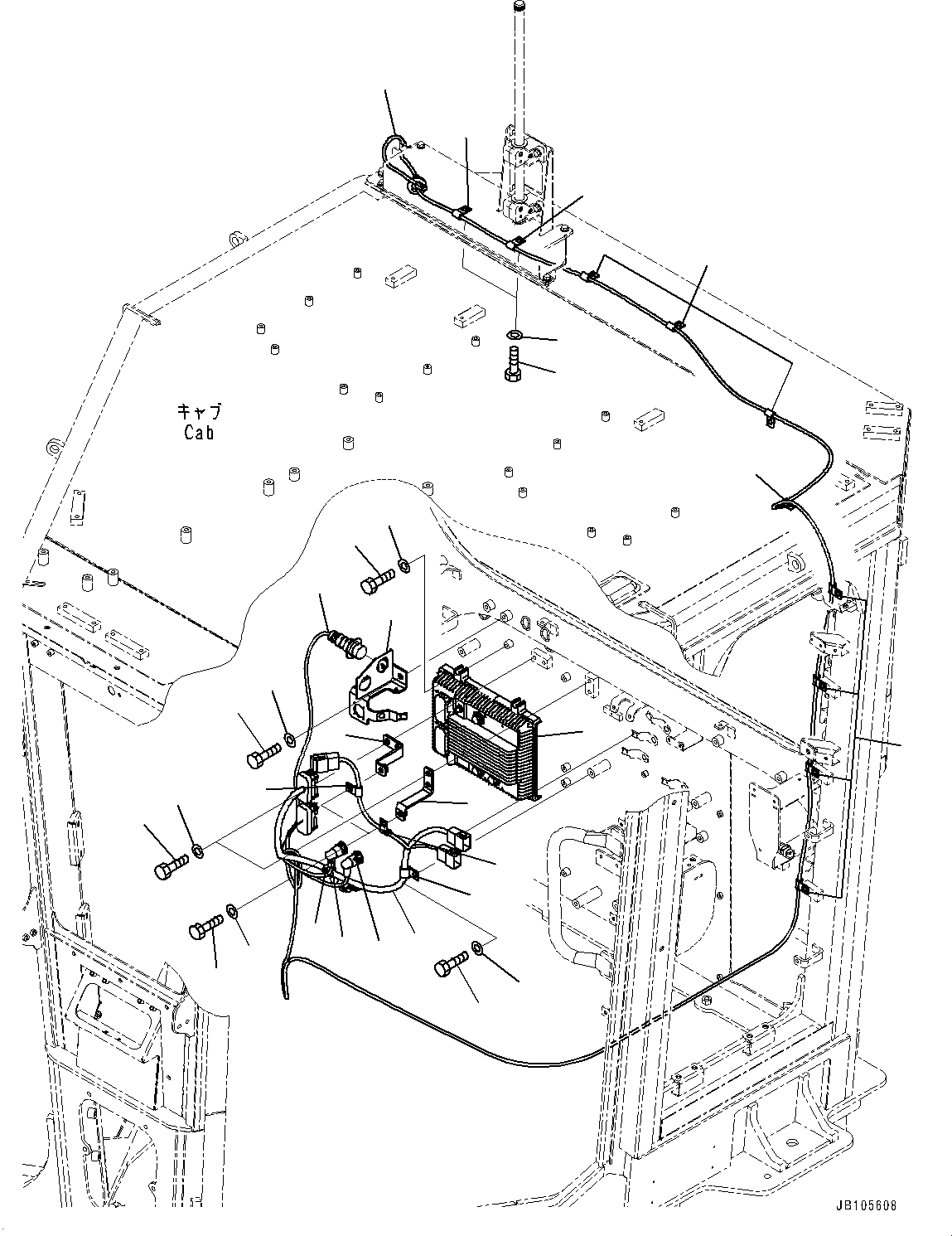 キャブ
Cab

JB105608