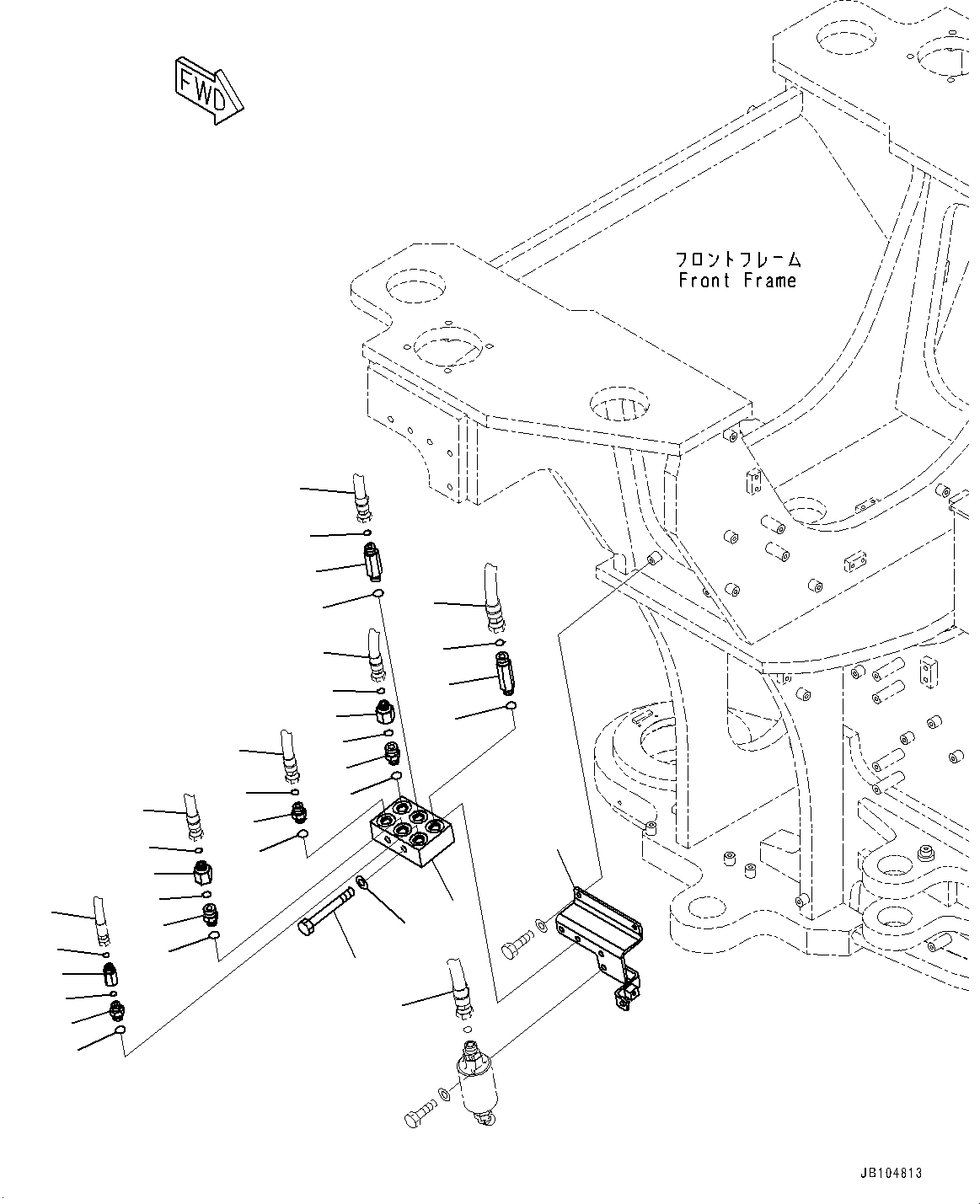 FWD

フロントフレーム
Front Frame

JB104813