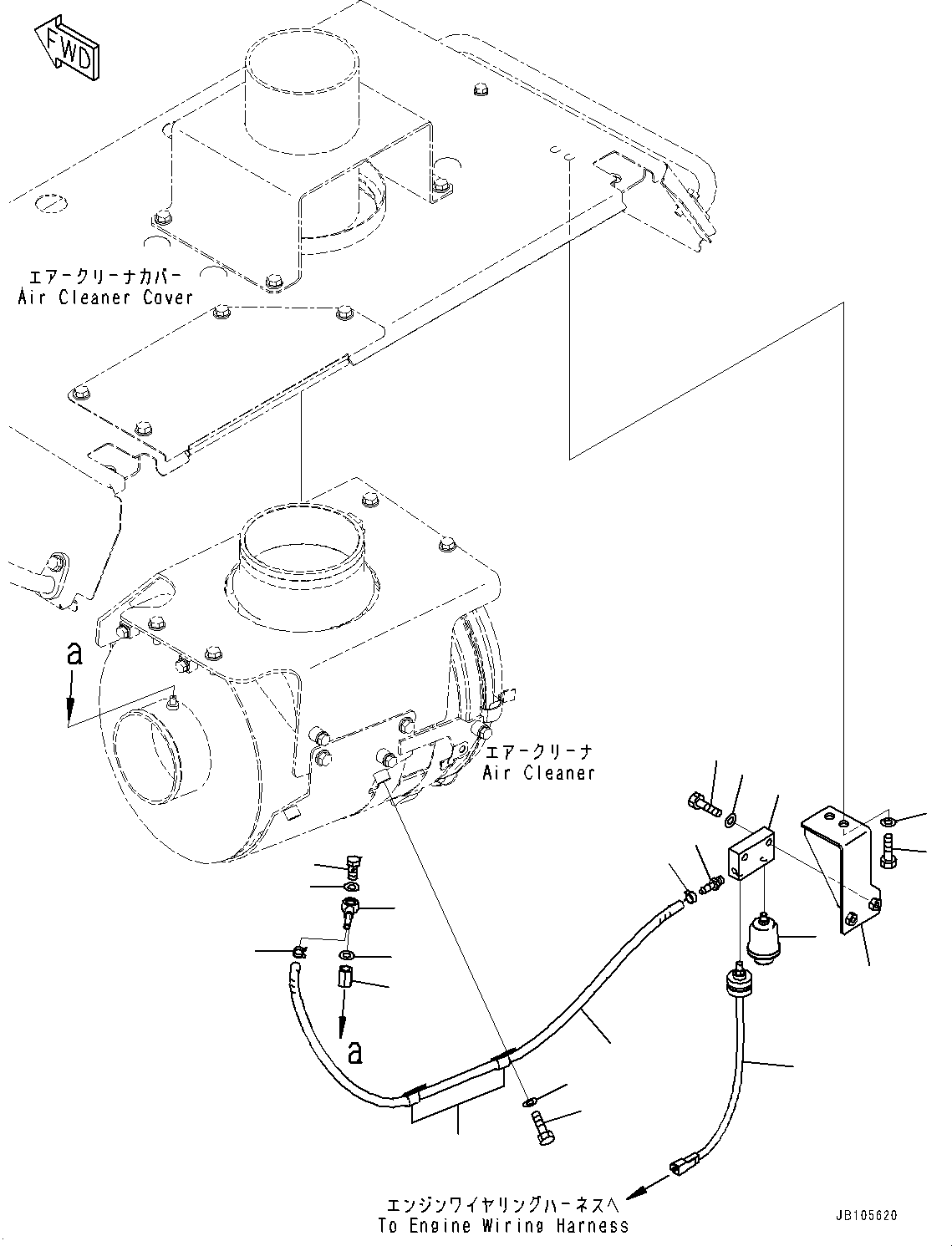 FWD

エアークリーナカバー
Air Cleaner Cover

a

エアークリーナ
Air Cleaner

a

エンジンワイヤリングハーネスへ
To Engine Wiring Harness

JB105620