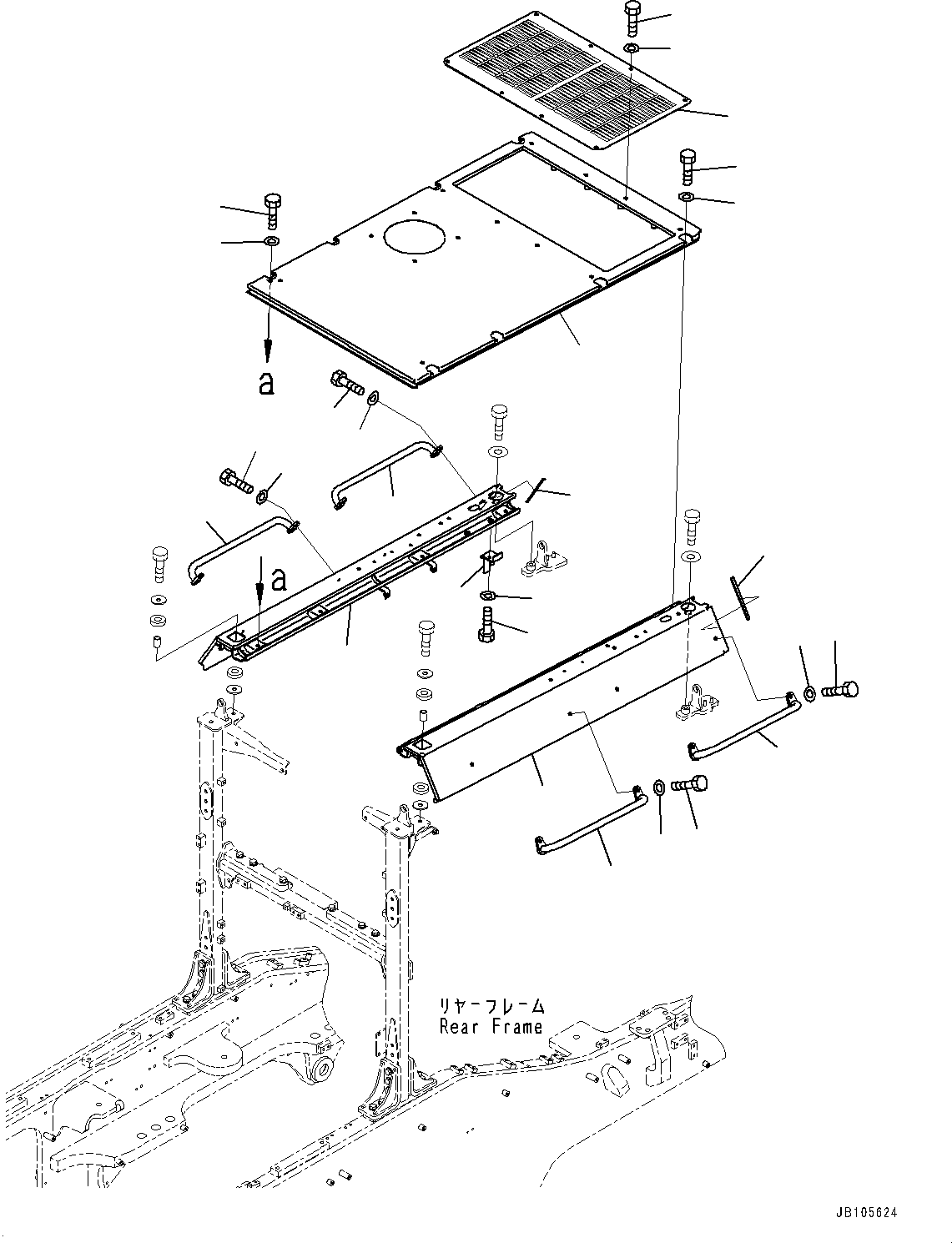 a

a

リヤーフレーム
Rear Frame

JB105624