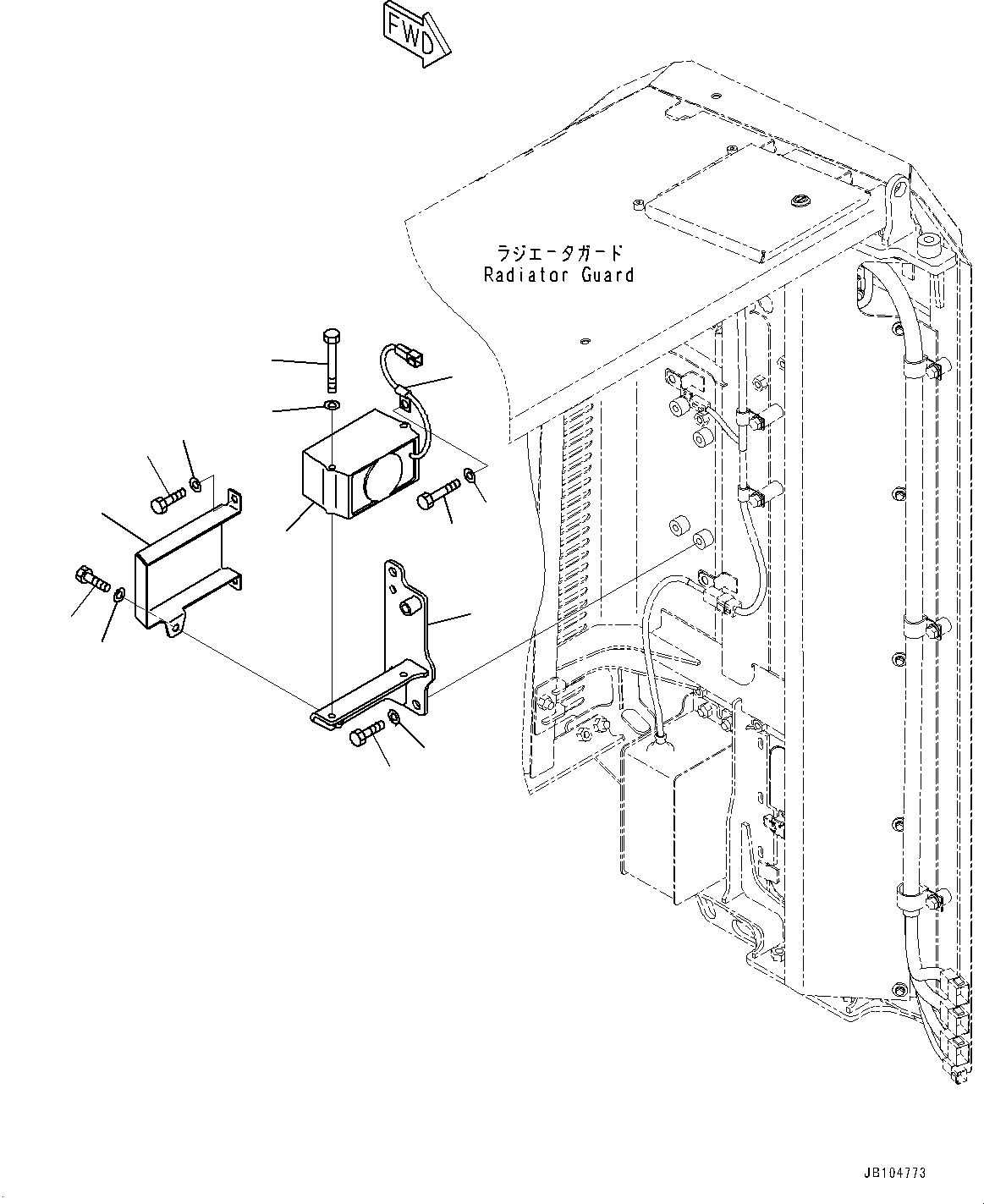 FWD

ラジエータガード
Radiator Guard

JB104773