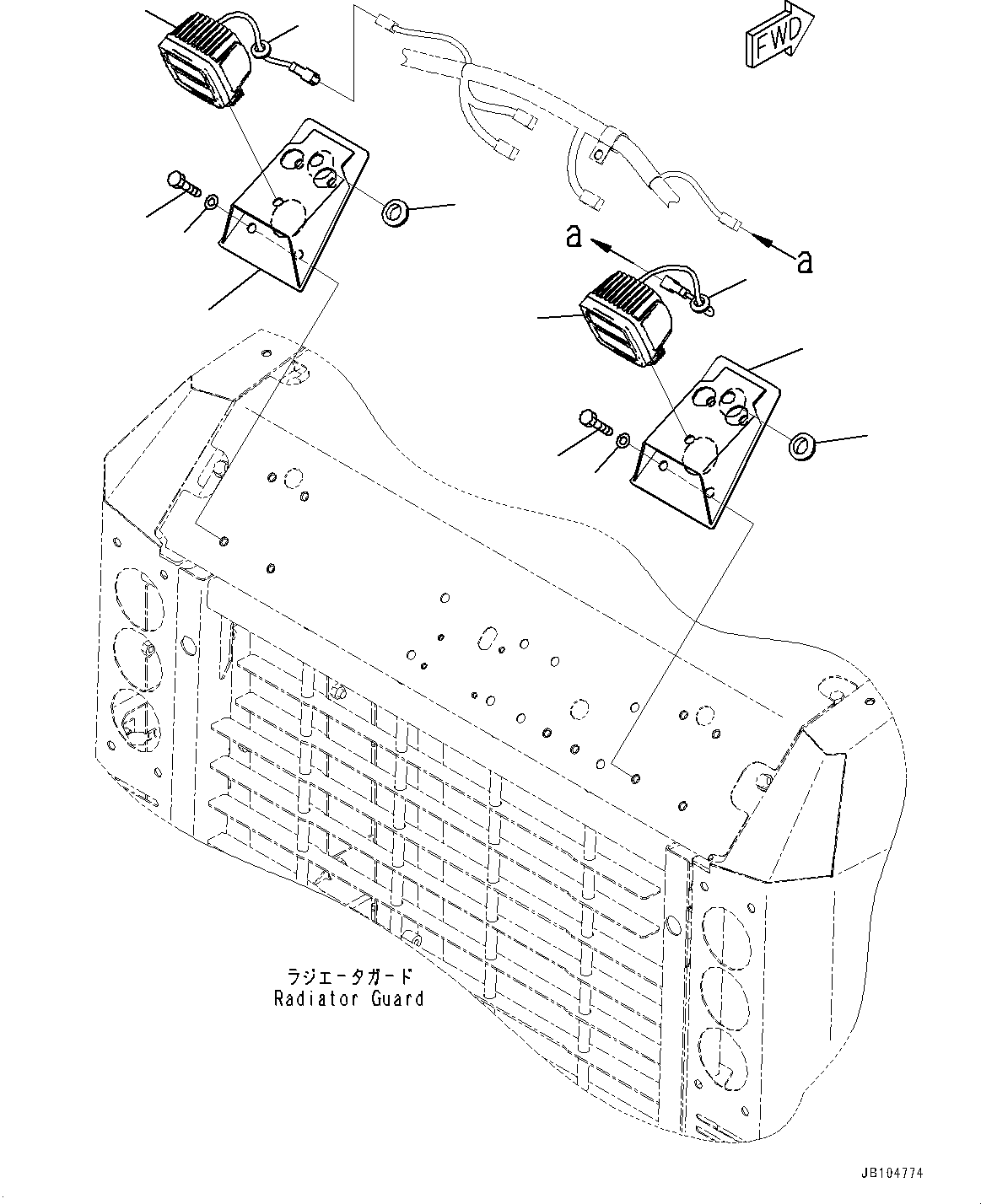 FWD

a

a

ラジエータガード
Radiator Guard

JB104774