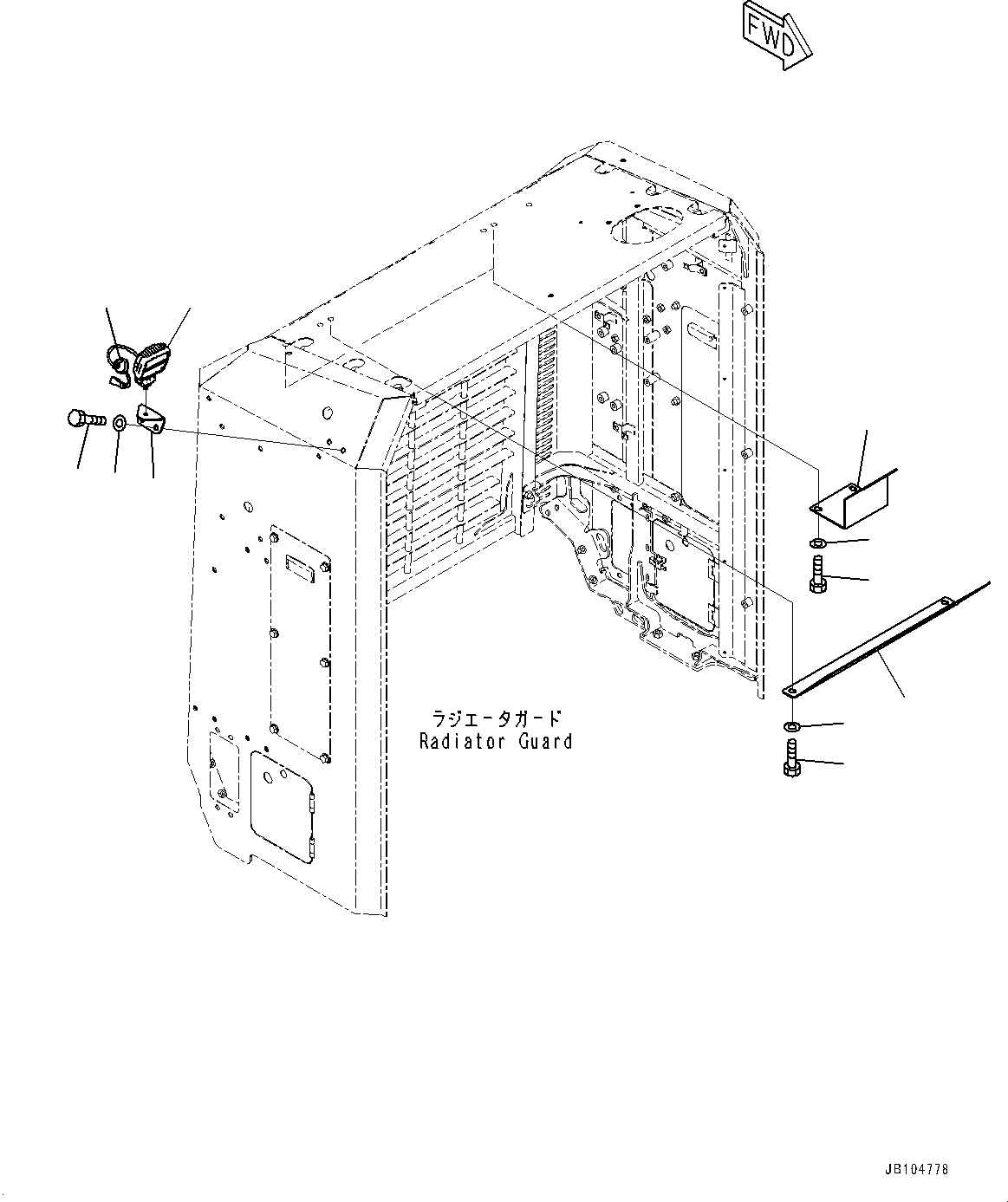 FWD

ラジエータガード
Radiator Guard

JB104778