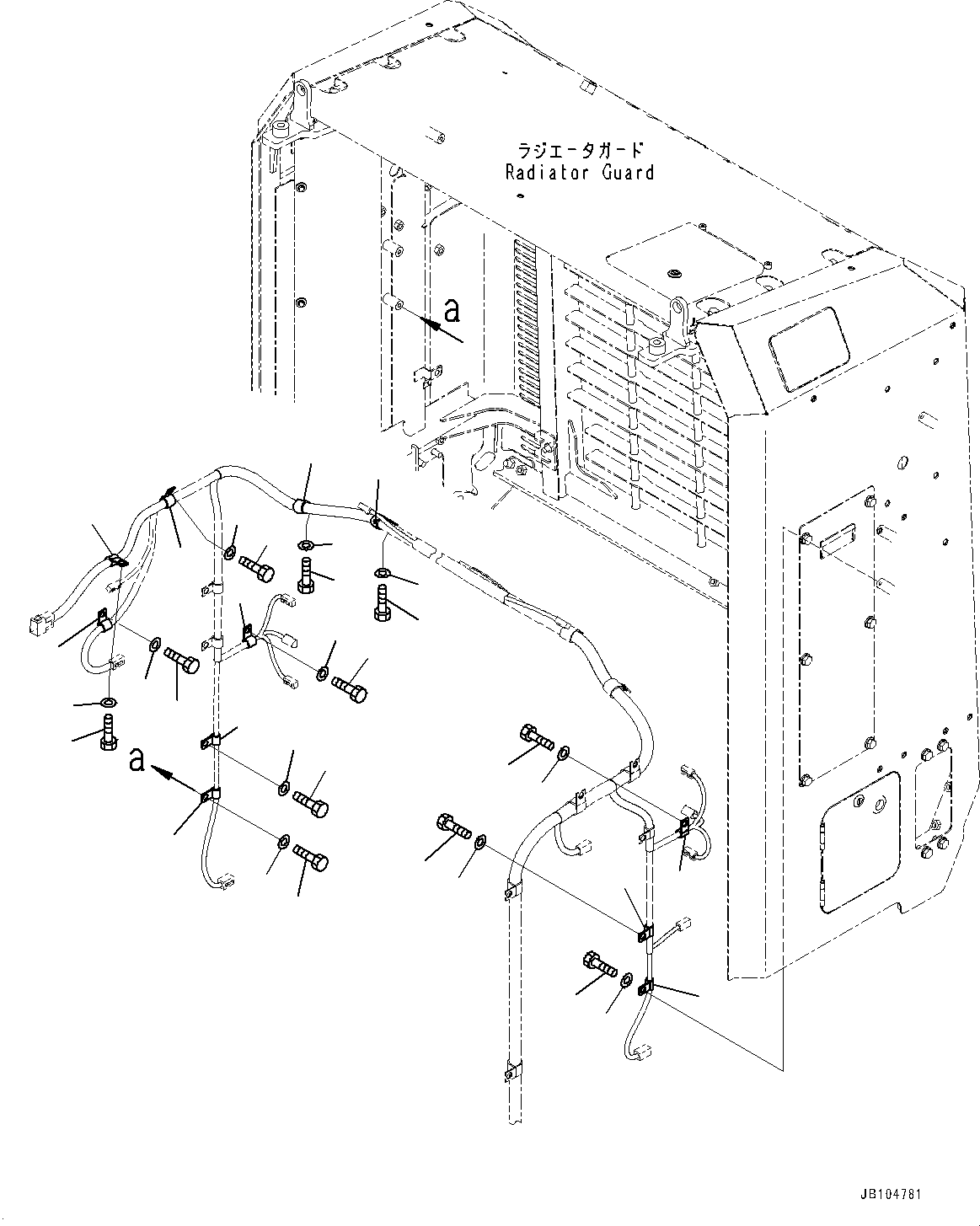 ラジエータガード
Radiator Guard

a

a

JB104781