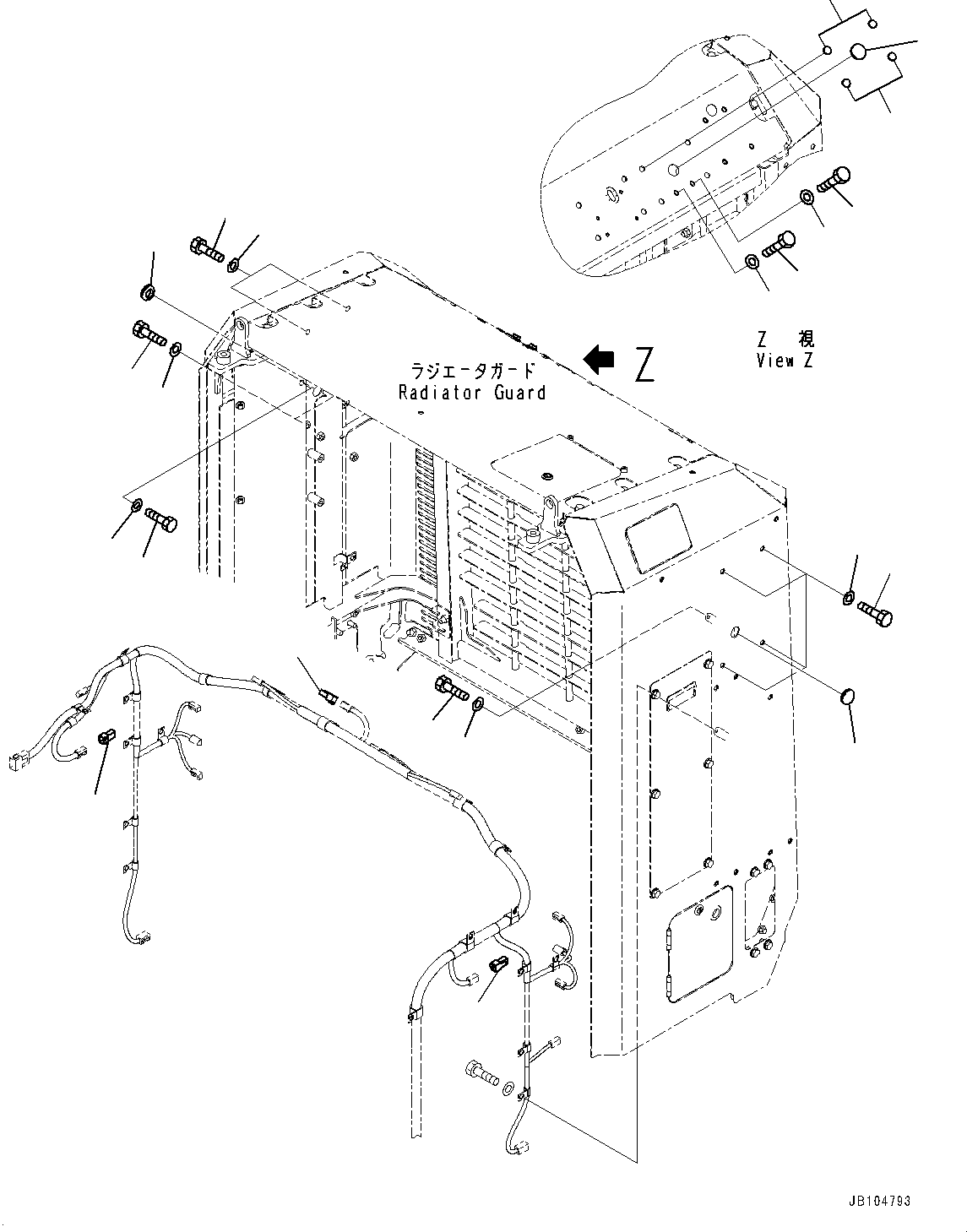 Z 視
View Z

ラジエータガード
Radiator Guard

Z

JB104793