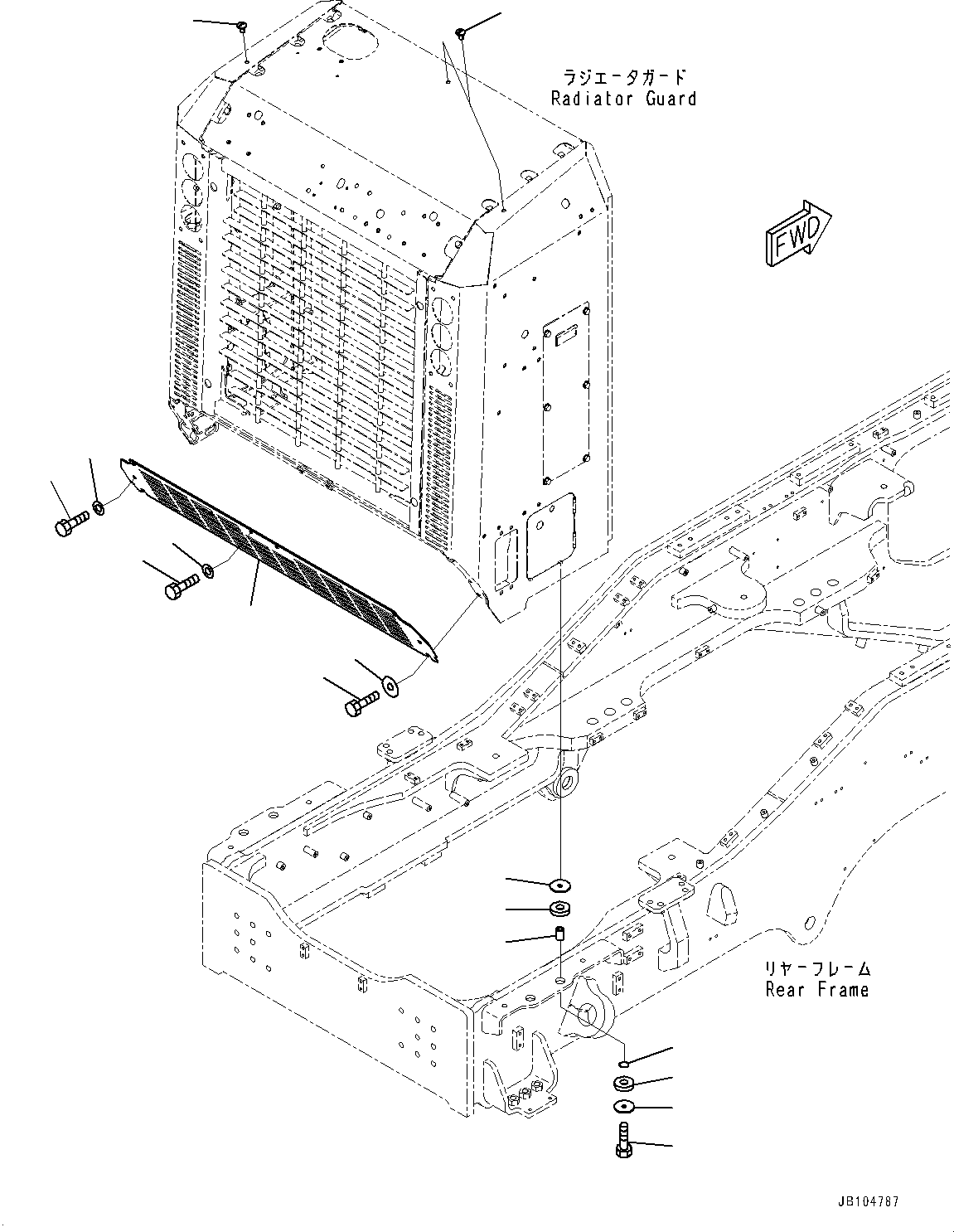 ラジエータガード
Radiator Guard

FWD

リヤーフレーム
Rear Frame

JB104787