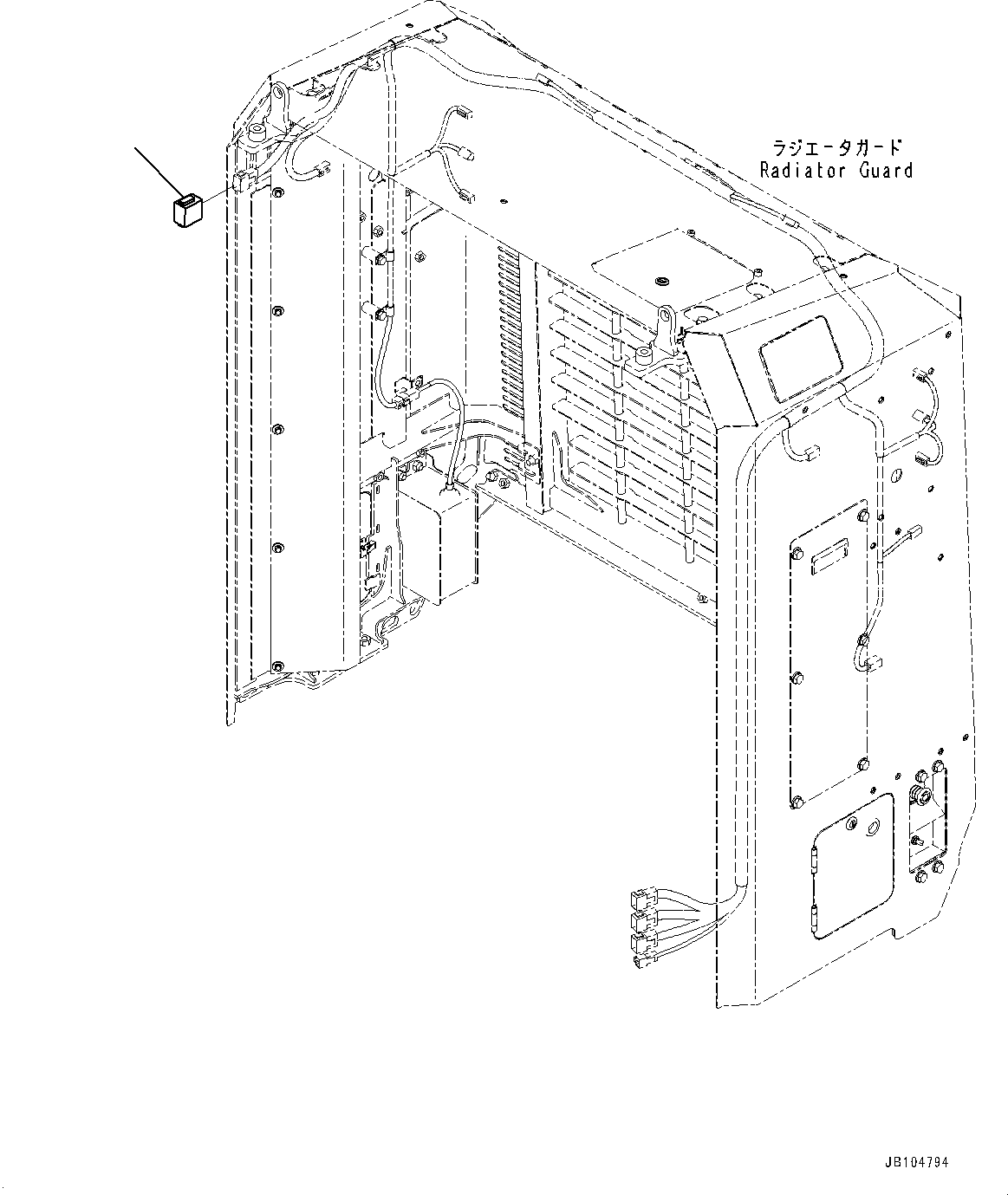 ラジエータガード
Radiator Guard

JB104794